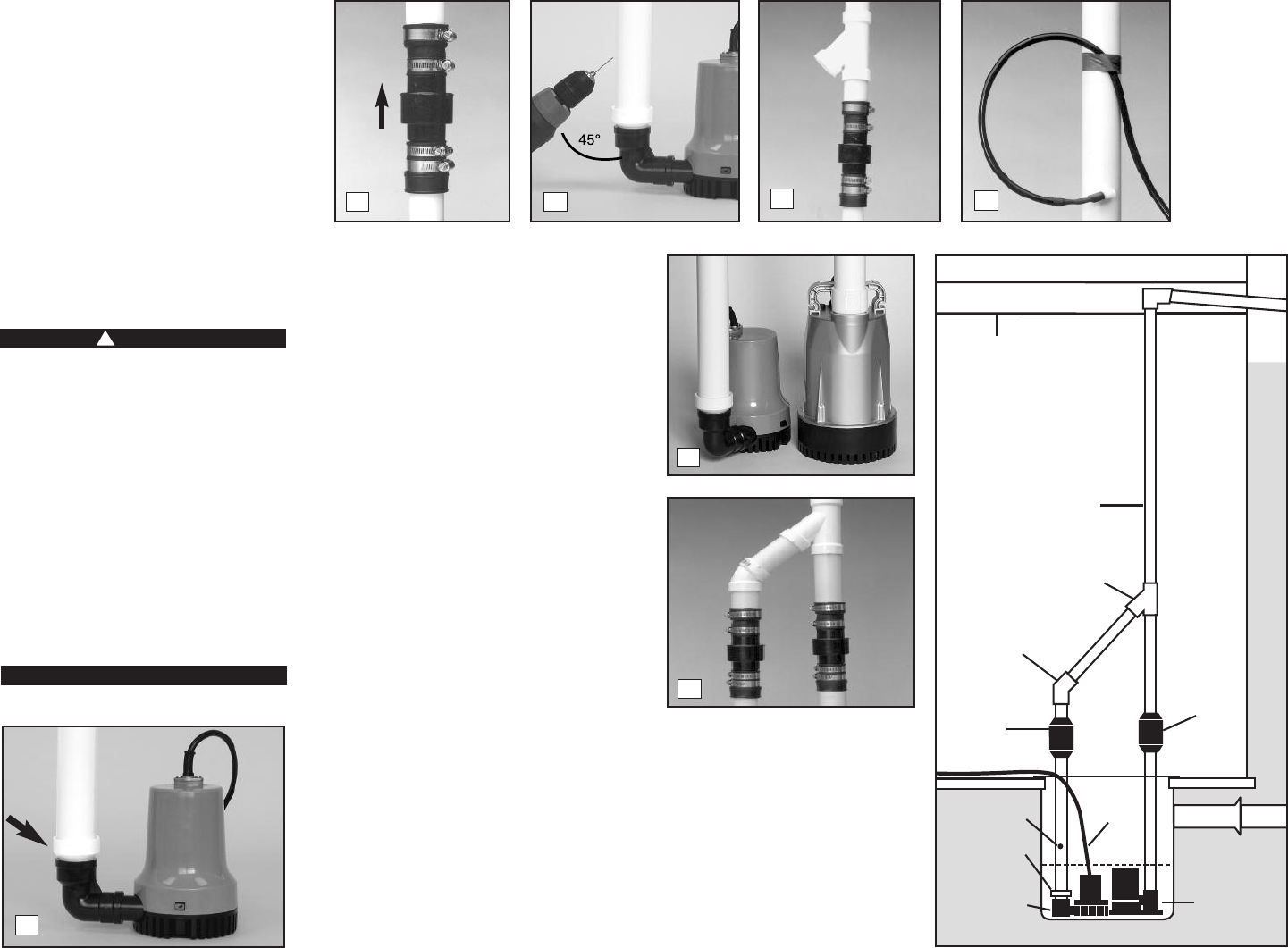 45°