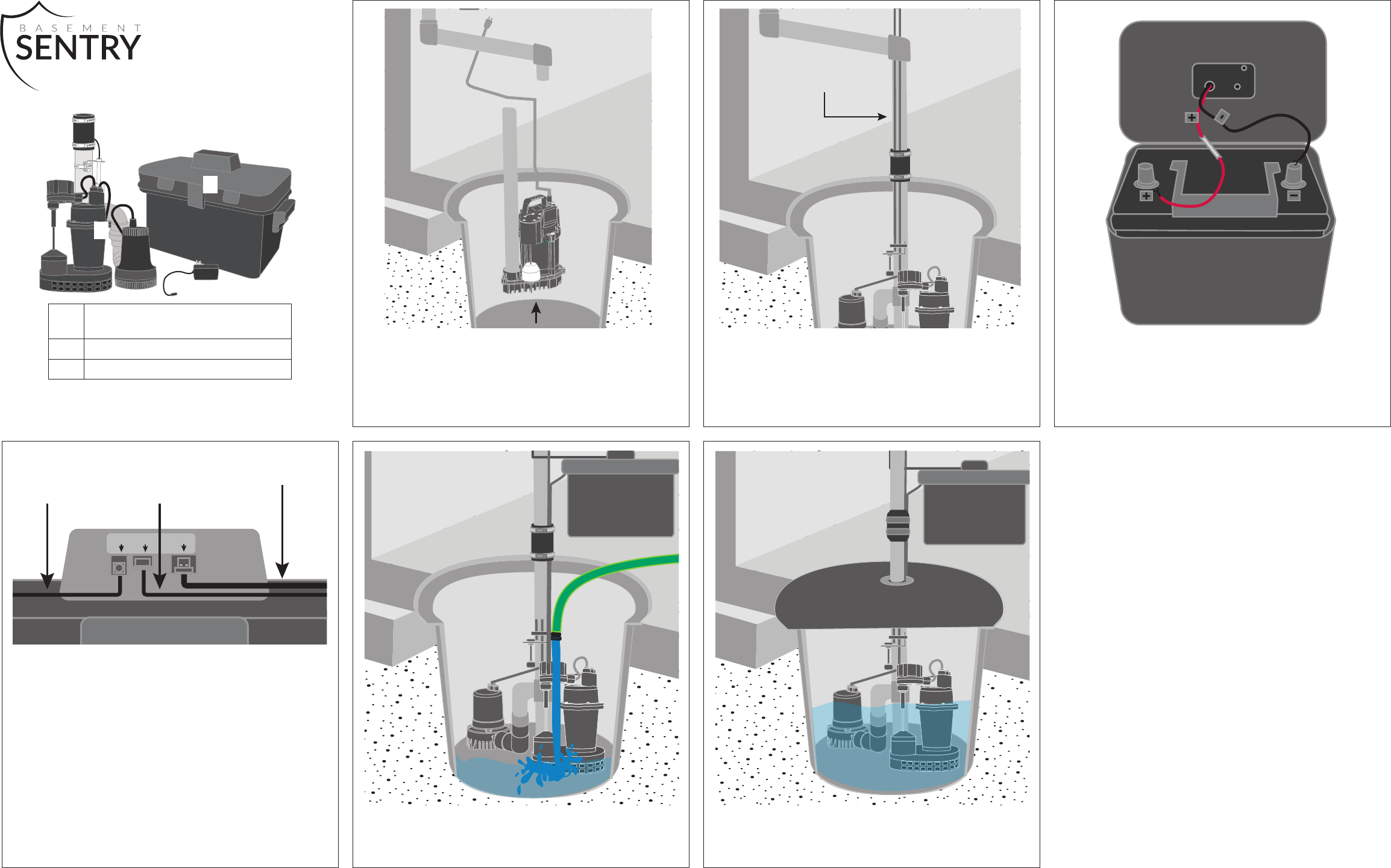 BASEMENT
SENTRY