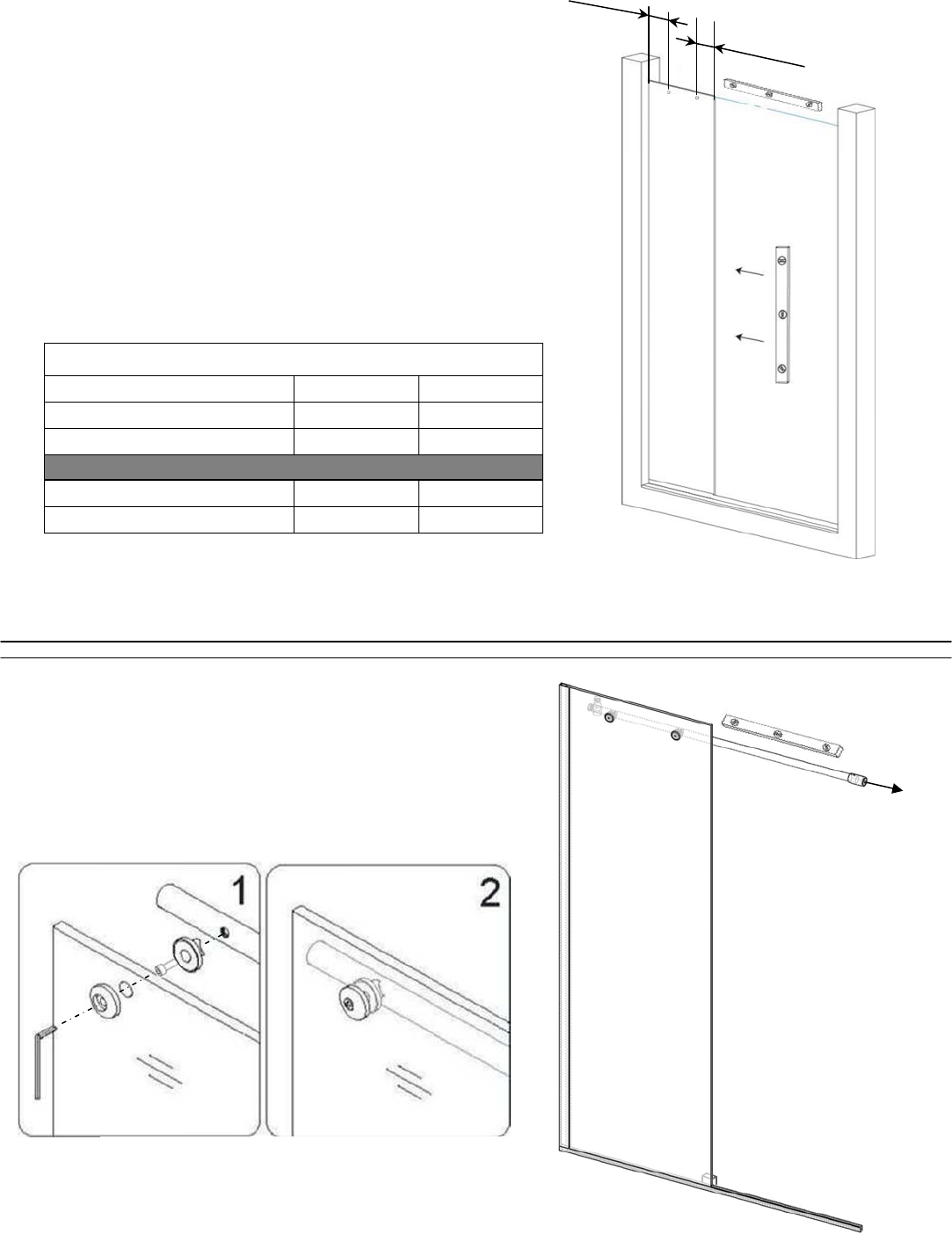 1

2