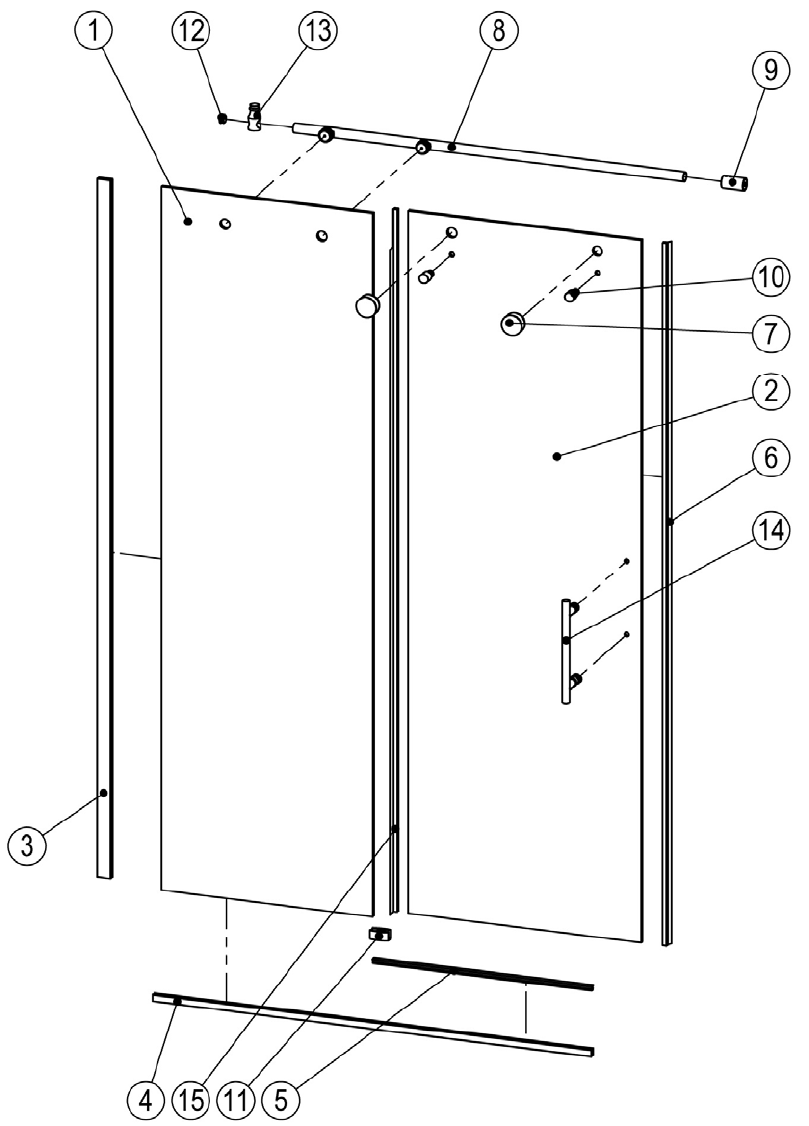 1
12
13
8
9
10
7
2
6
14
3
4
15
11
5