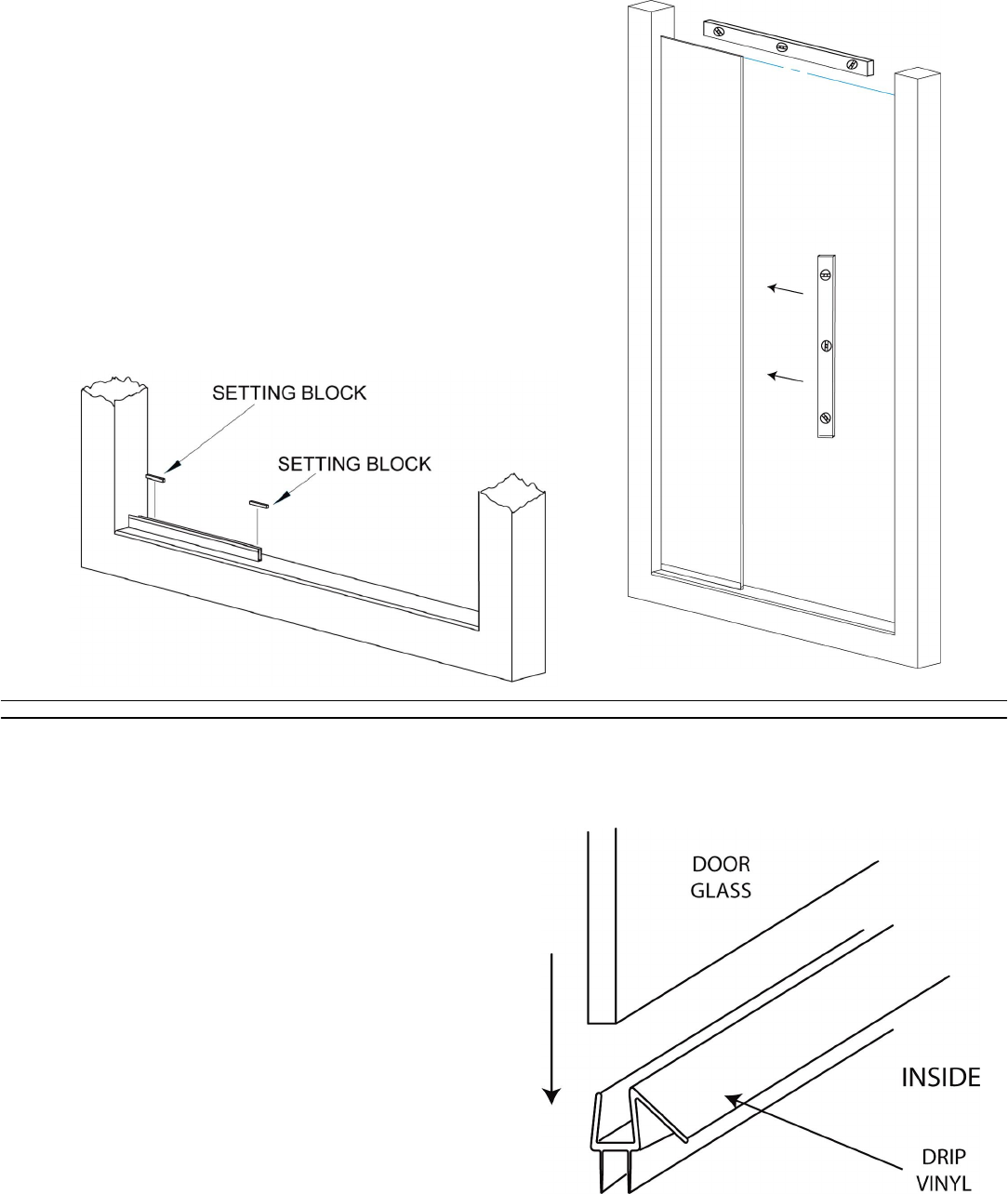 SETTING BLOCK

SETTING BLOCK

DOOR GLASS

INSIDE

DRIP VINYL