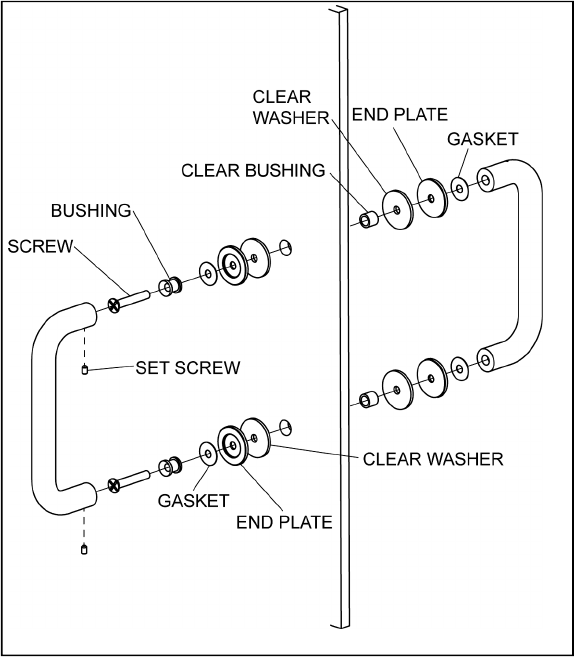 CLEAR WASHER

END PLATE

GASKET

CLEAR BUSHING

BUSHING

SCREW

SET SCREW

CLEAR WASHER

GASKET

END PLATE