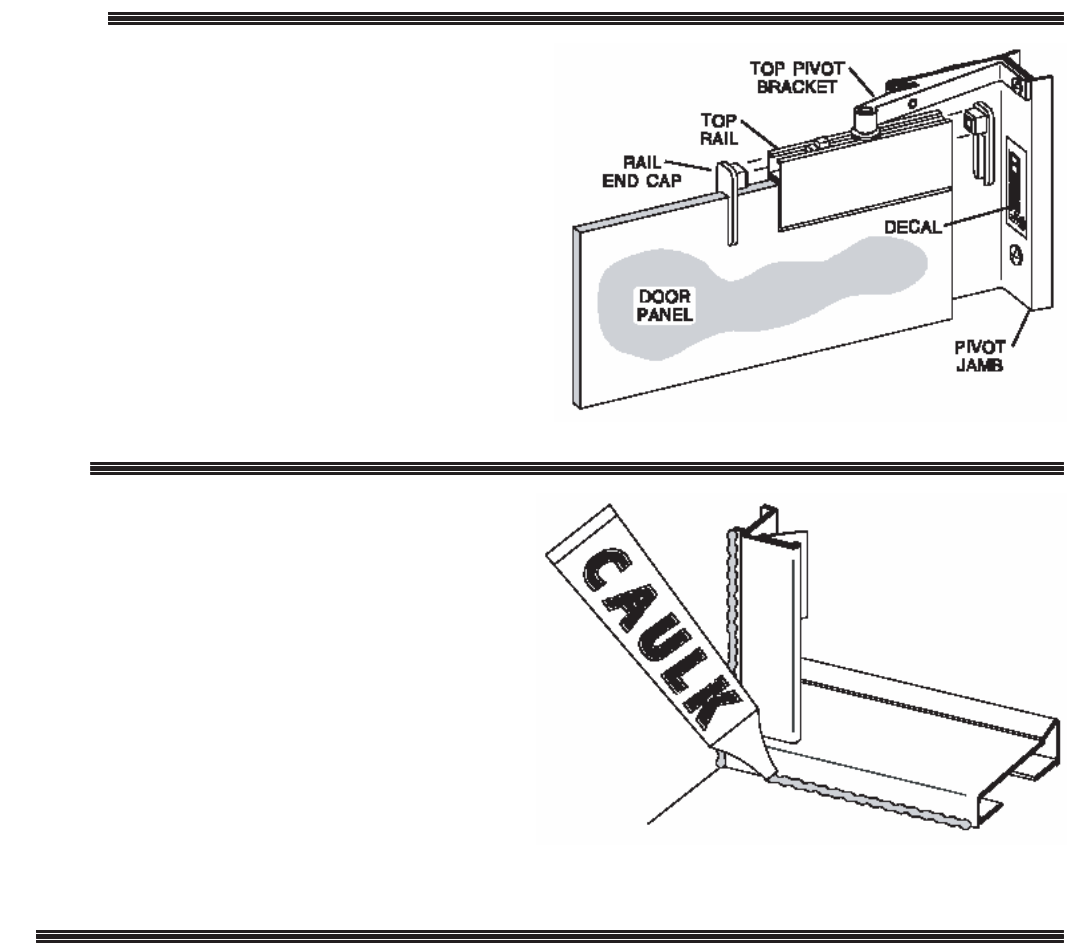 TOP PIVOT BRACKET
TOP RAIL
RAIL END CAP
DECAL
DOOR PANEL
PIVOT JAMB

CAULK