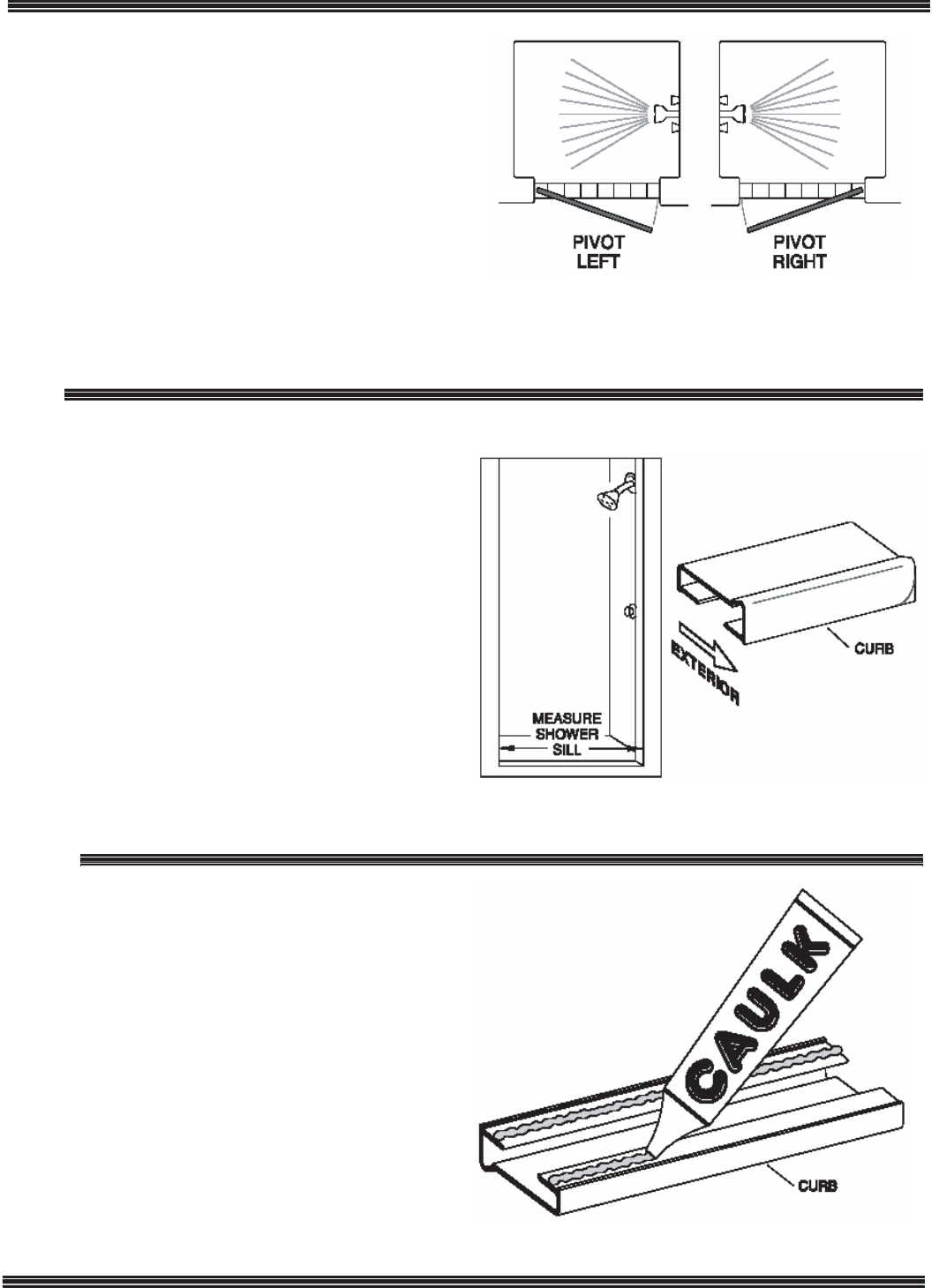 PIVOT LEFT

PIVOT RIGHT

MEASURE SHOWER SILL

EXTERIOR

CURB

CAULK

CURB