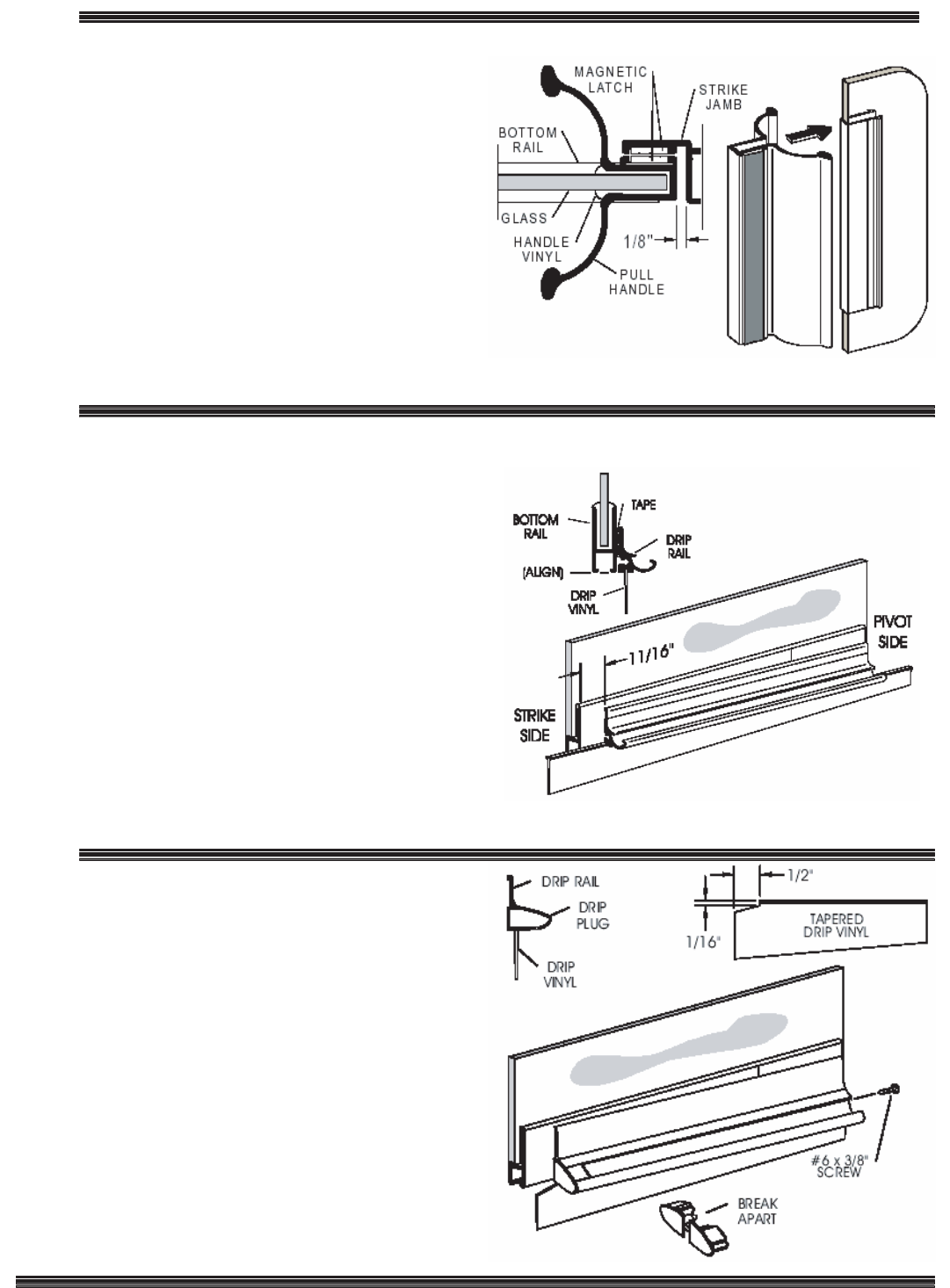 MAGNETIC LATCH
STRIKE JAMB
BOTTOM RAIL
GLASS
HANDLE VINYL
1/8"
PULL HANDLE

BOTTOM RAIL
TAPE
DRIP RAIL
(ALIGN)
DRIP VINYL
11/16"
PIVOT SIDE
STRIKE SIDE

DRIP RAIL
DRIP PLUG
DRIP VINYL
1/2"
1/16"
TAPERED DRIP VINYL
#6 x 3/8" SCREW
BREAK APART