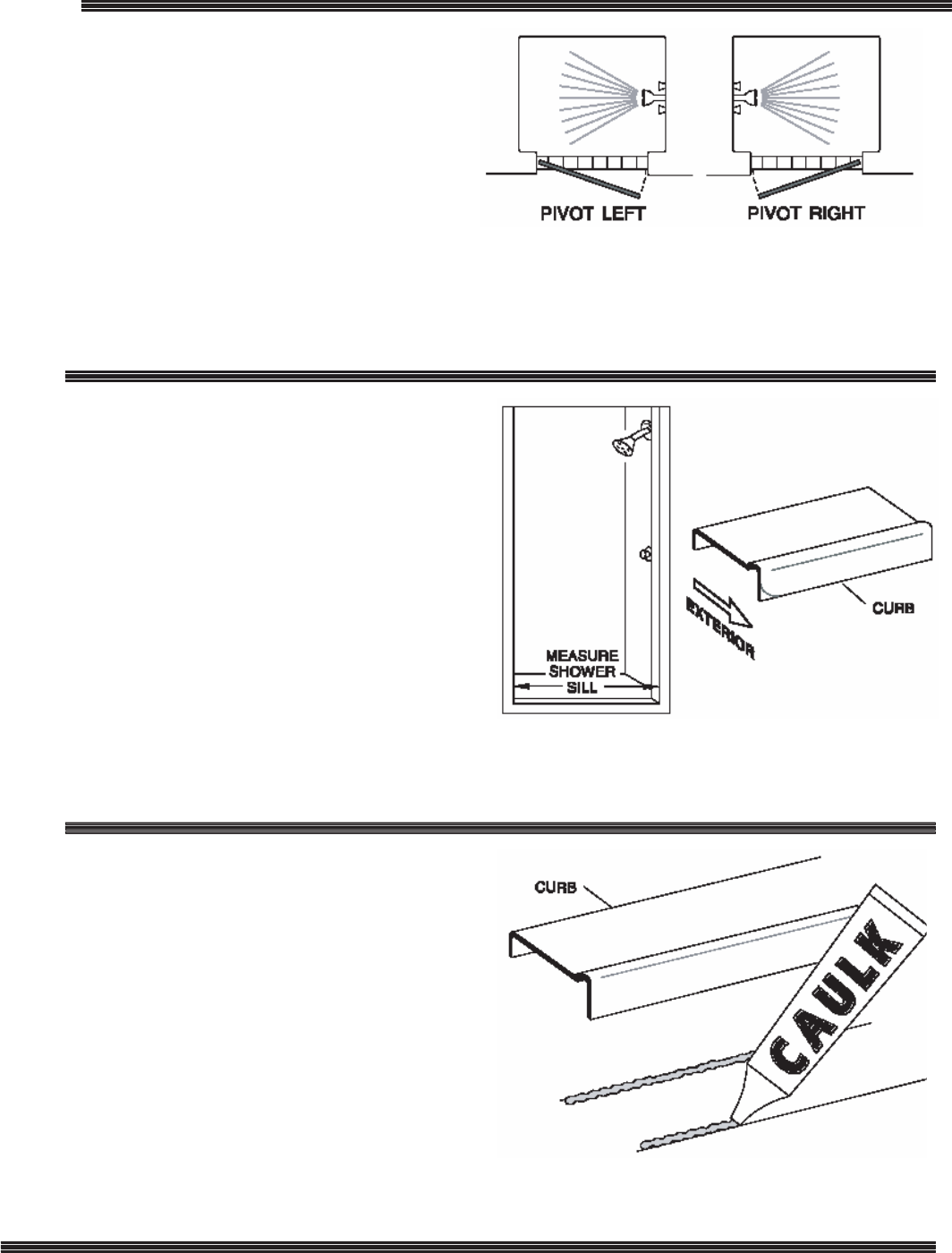 PIVOT LEFT

PIVOT RIGHT

MEASURE SHOWER SILL

EXTERIOR

CURB

CURB

CAULK