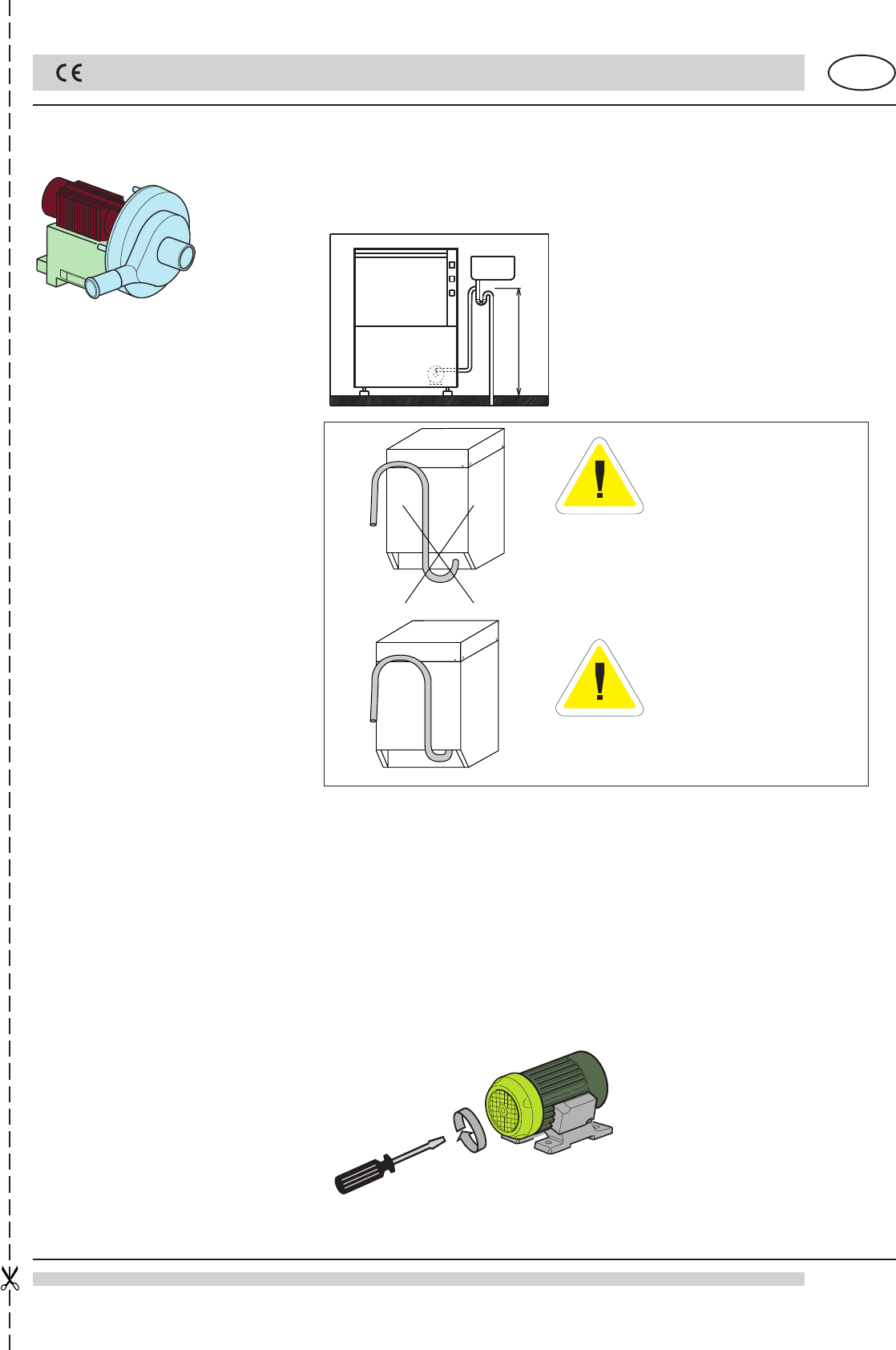 CE