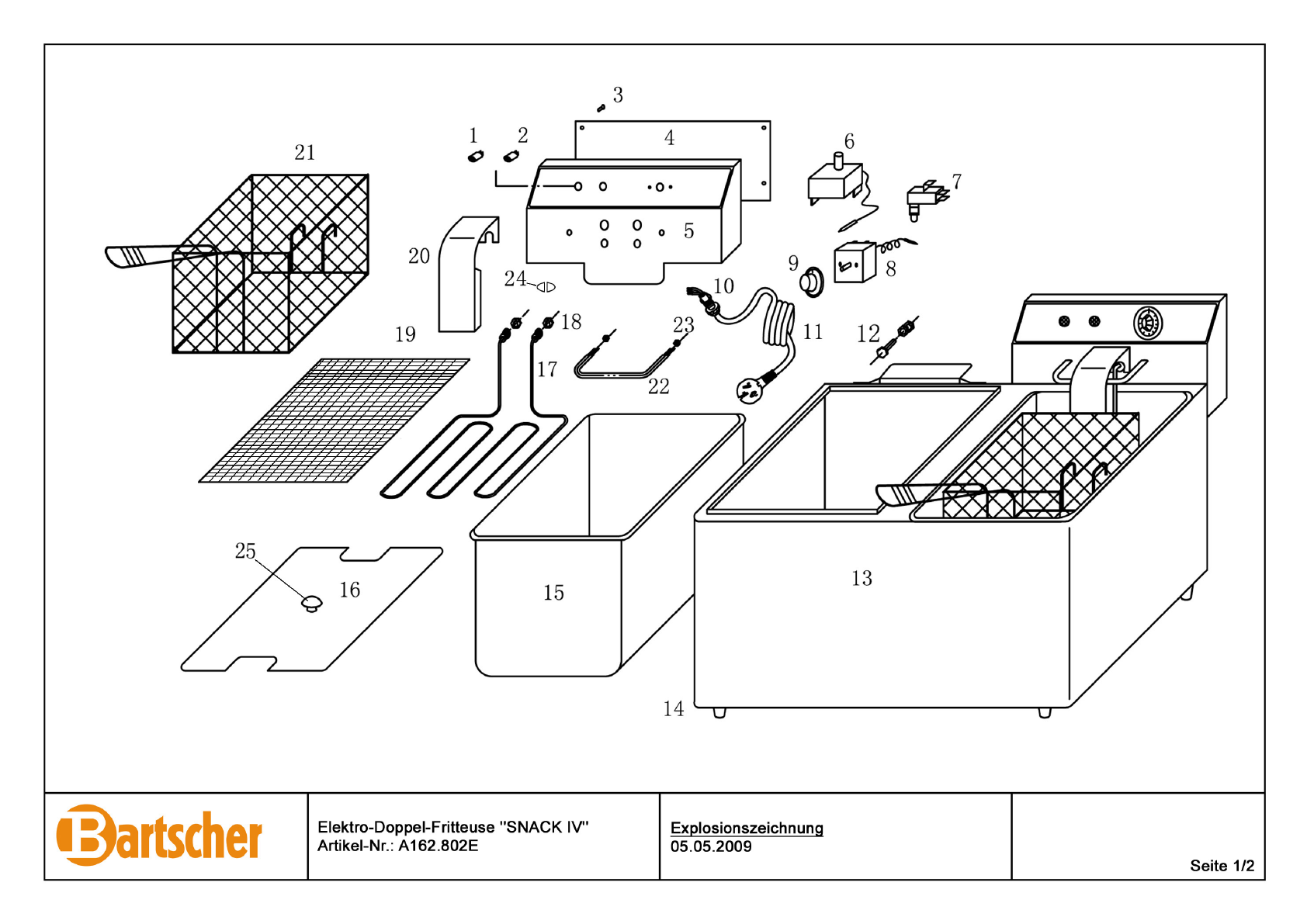 3
1 2 4
21 6
7
5
20
9 8
24
10
19 18 23 11 12
17
22
25
16
15
13
14

Bartscher

Elektro-Doppel-Fritteuse "SNACK IV"
Artikel-Nr.: A162.802E

Explosionszeichnung
05.05.2009

Seite 1/2