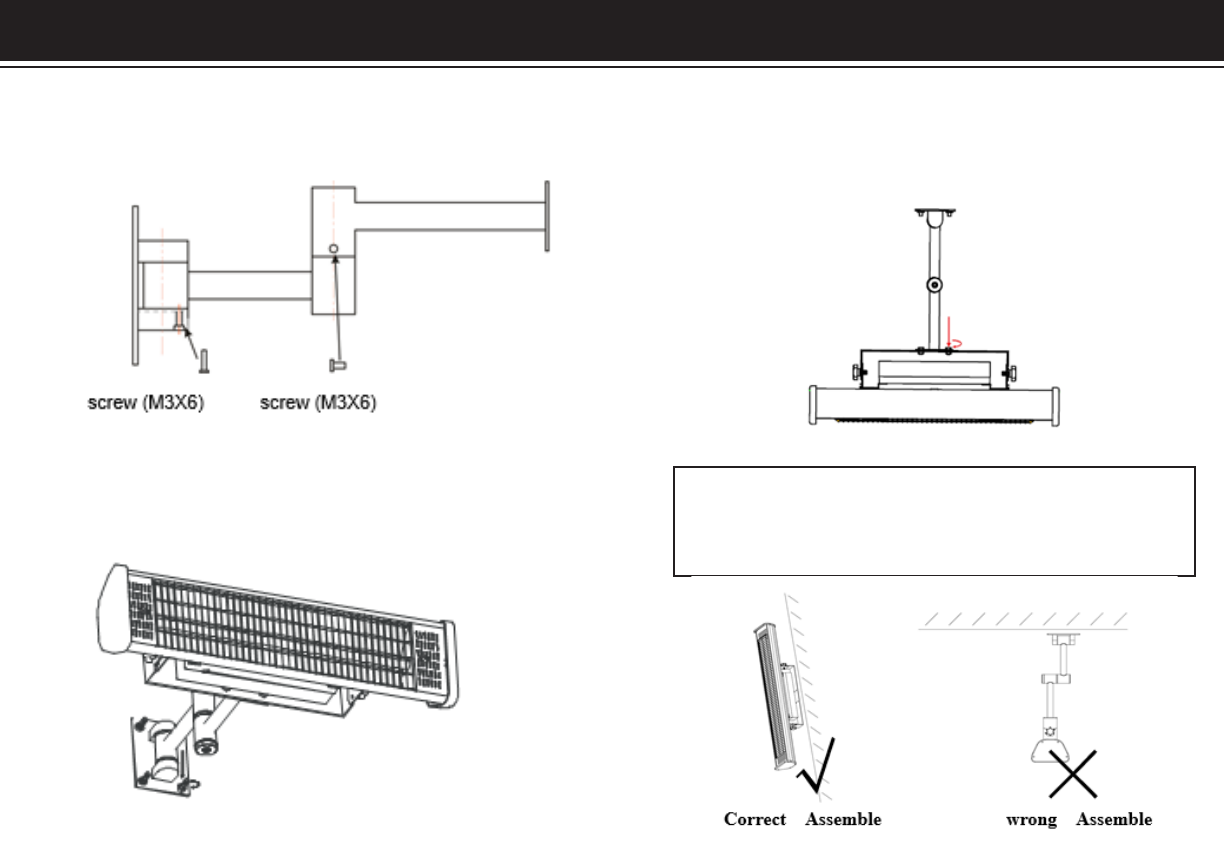 screw (M3X6)

screw (M3X6)

Correct Assemble

wrong Assemble