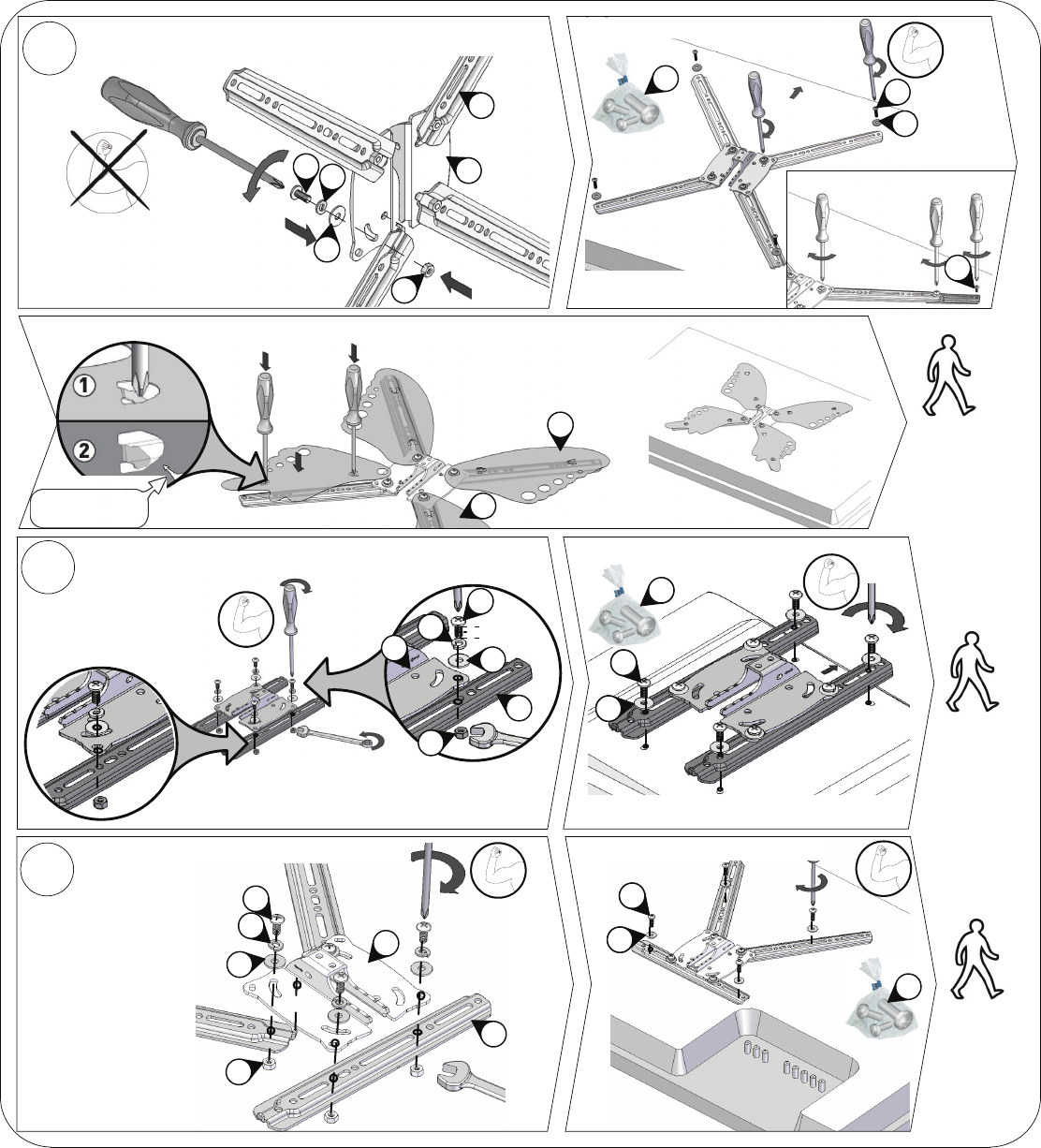 1
2