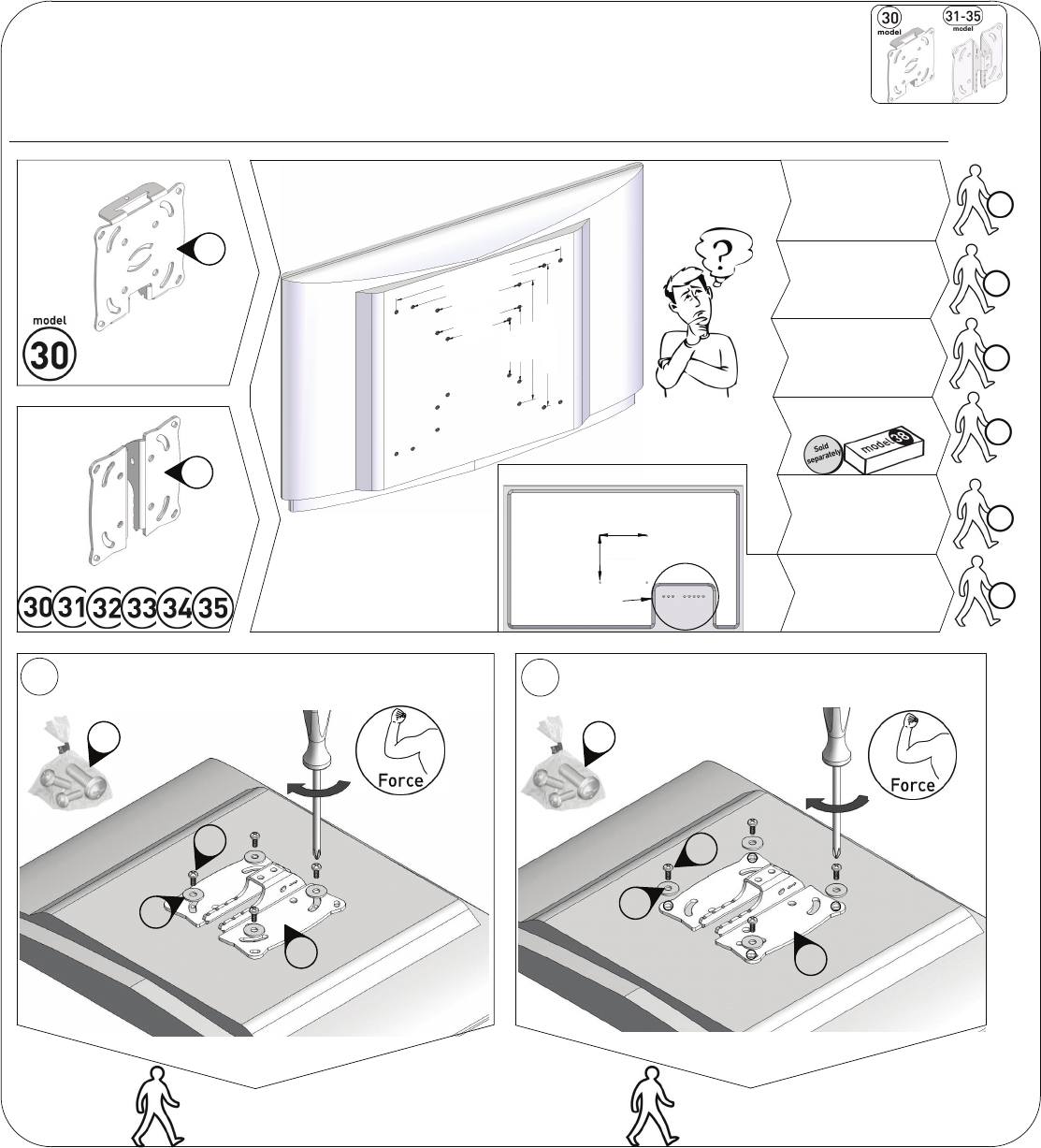 30
model
31-35
model

model
30

30 31 32 33 34 35

?

Sold separately
model 38

Force

Force