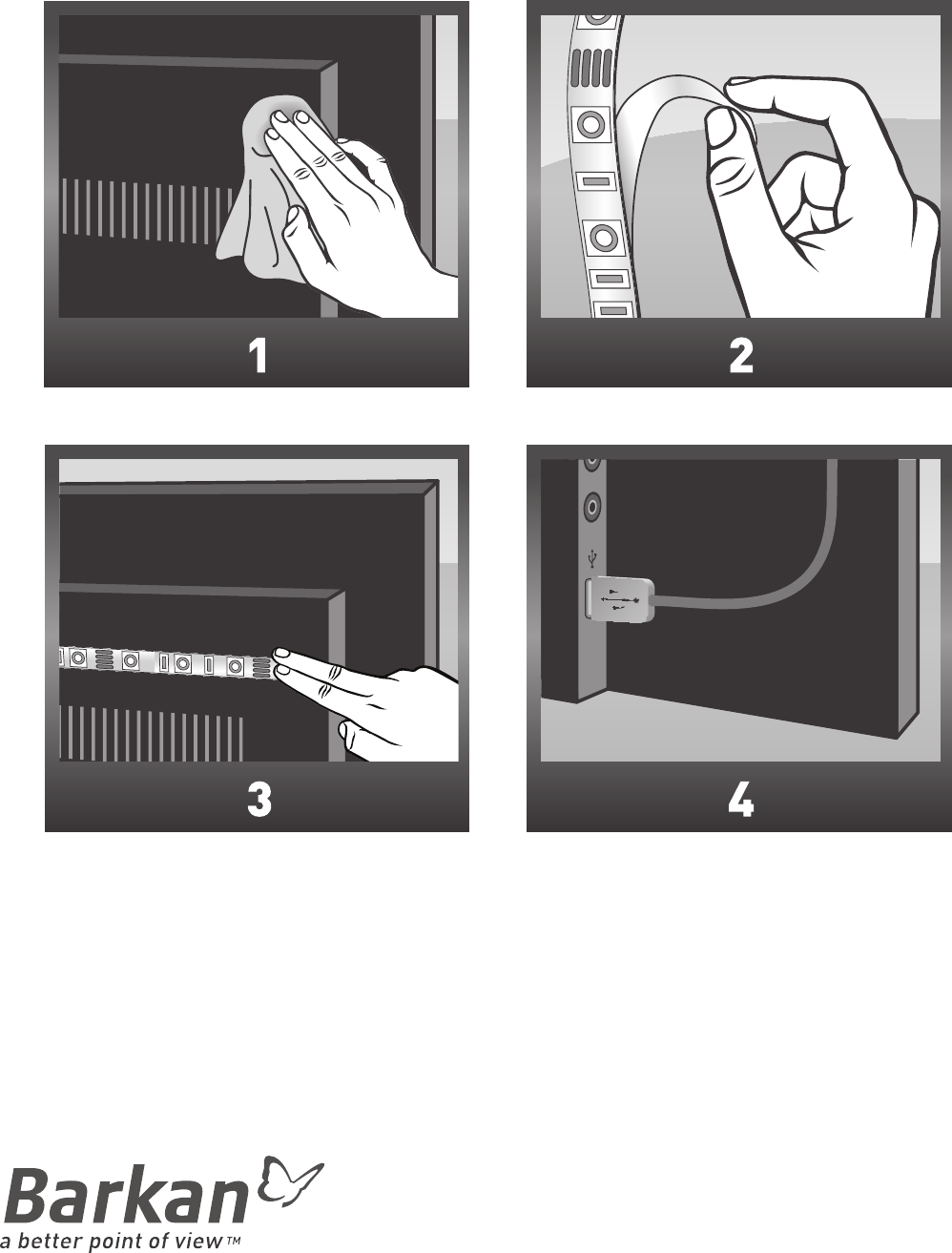 1

2

3

4

Barkan
a better point of view™