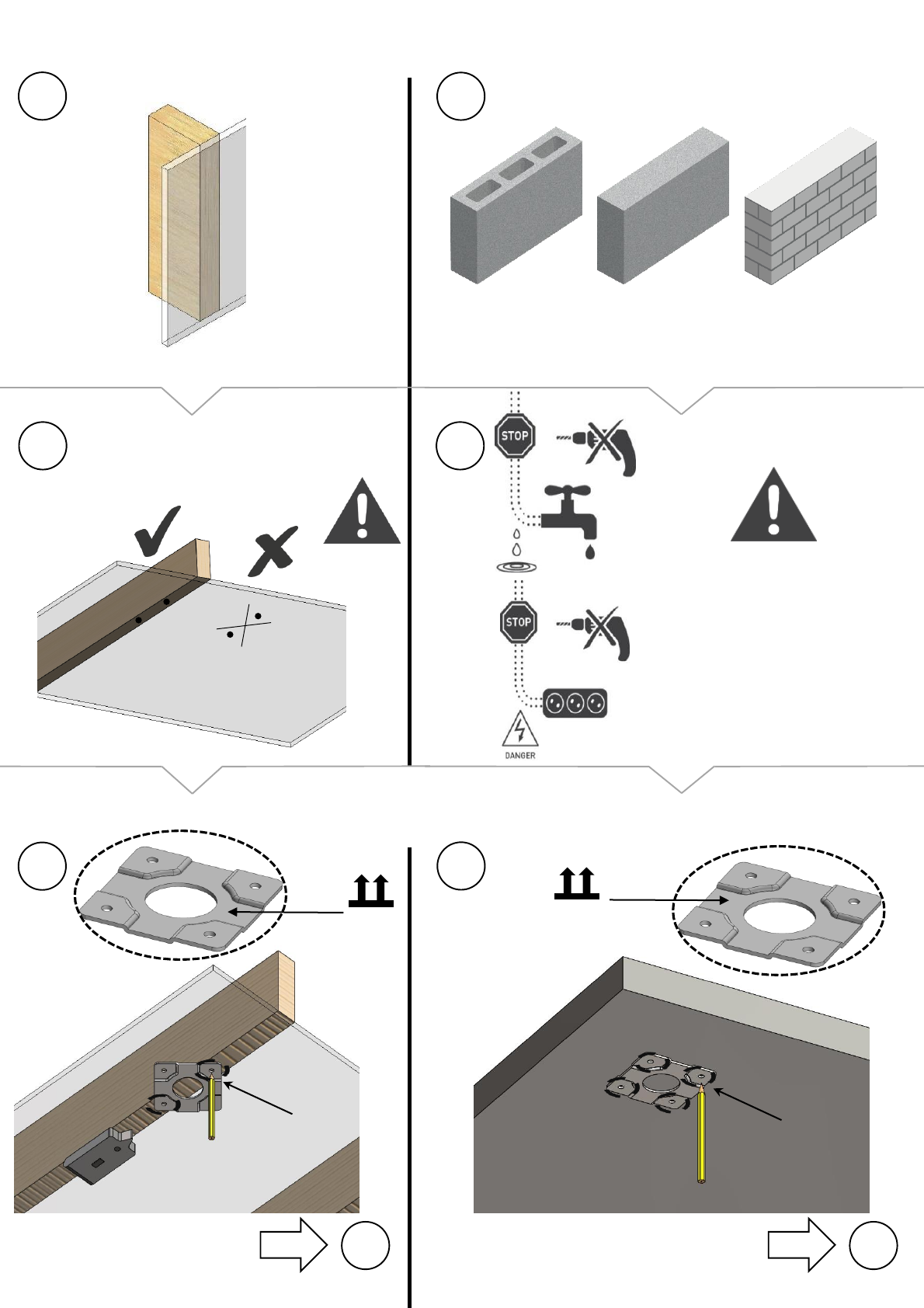 STOP

STOP

DANGER