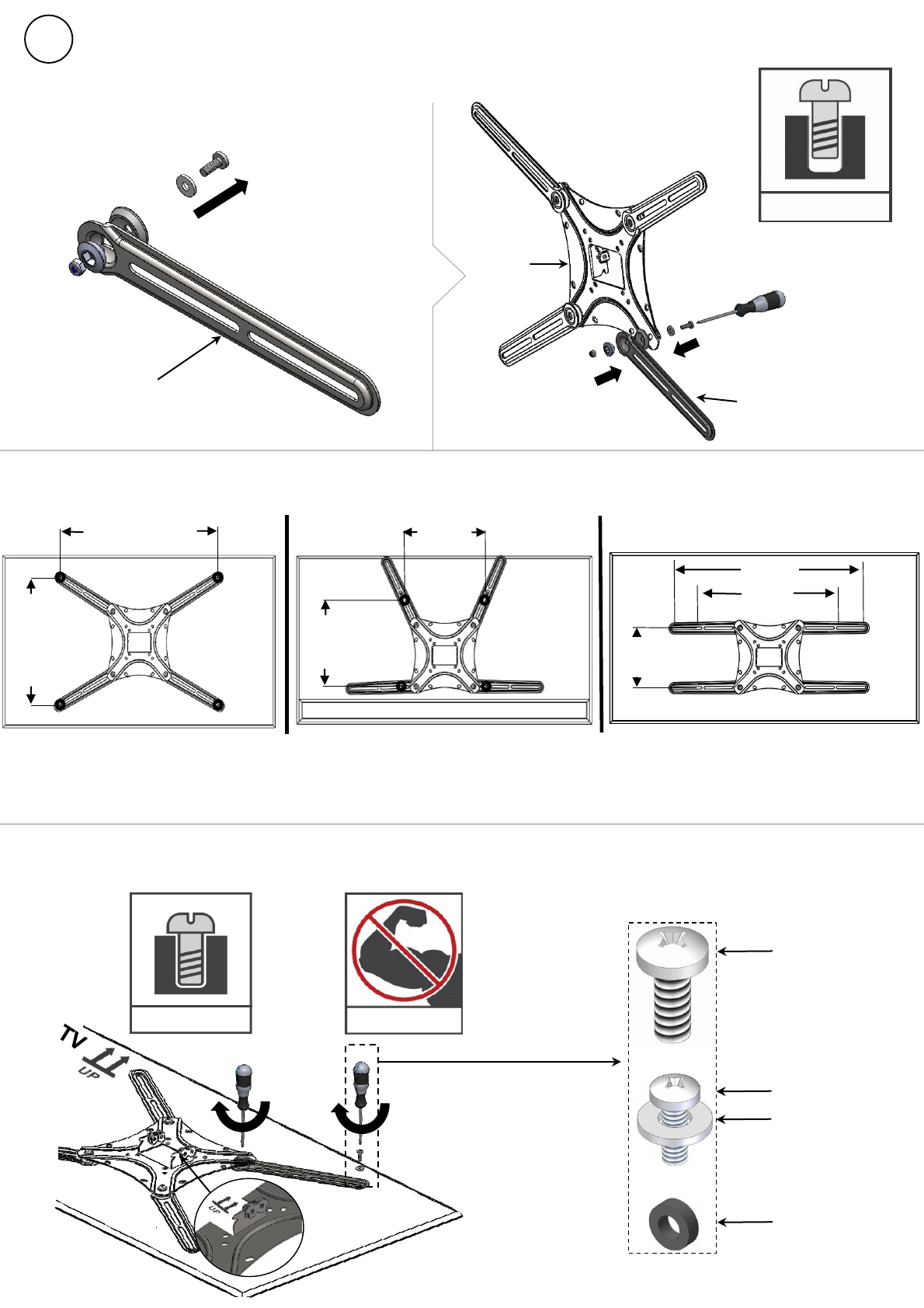 TV
UP
UP