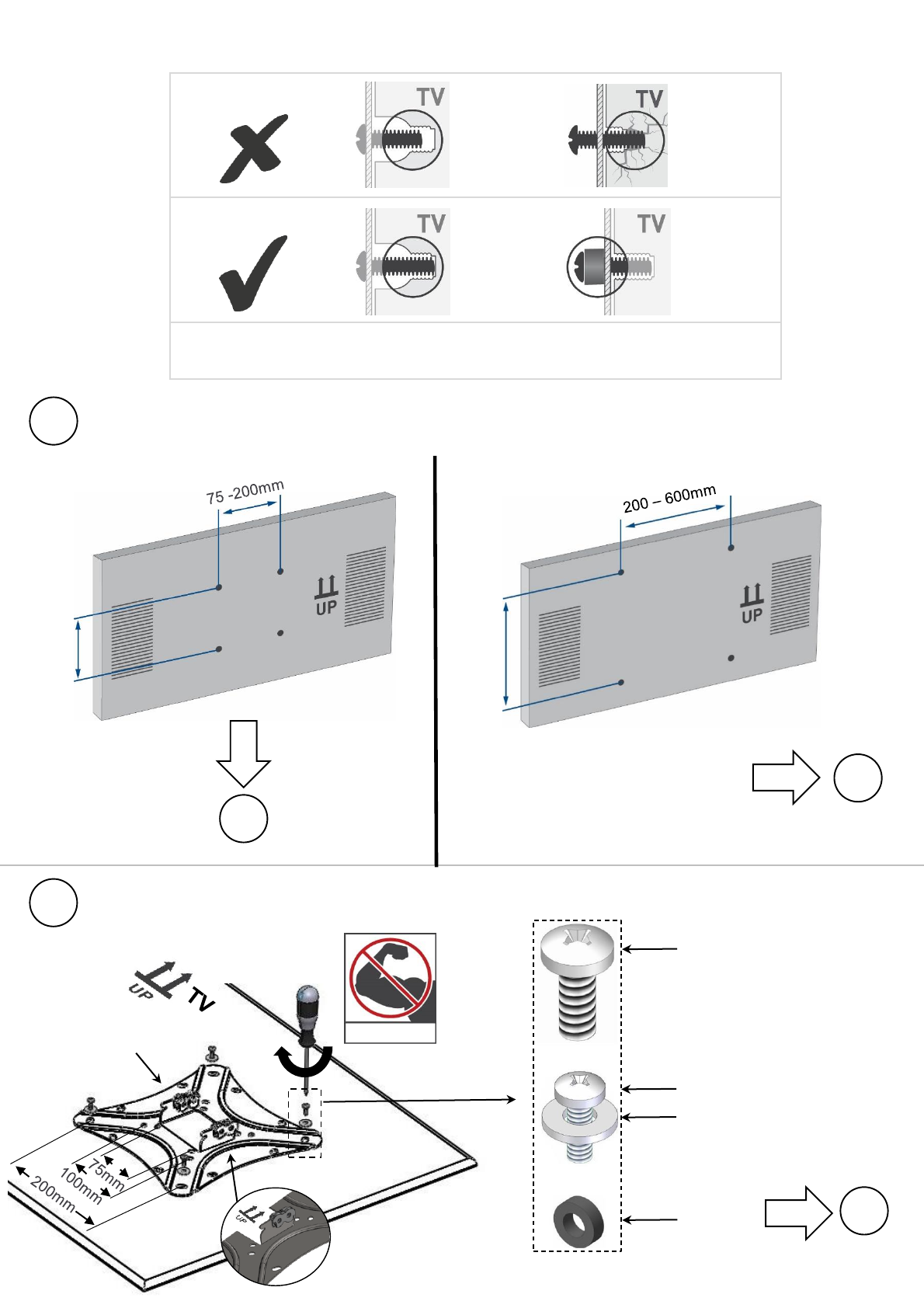 TV

TV

TV

TV

75 -200mm

UP

200 – 600mm

UP

UP

TV

75mm

100mm

200mm

UP