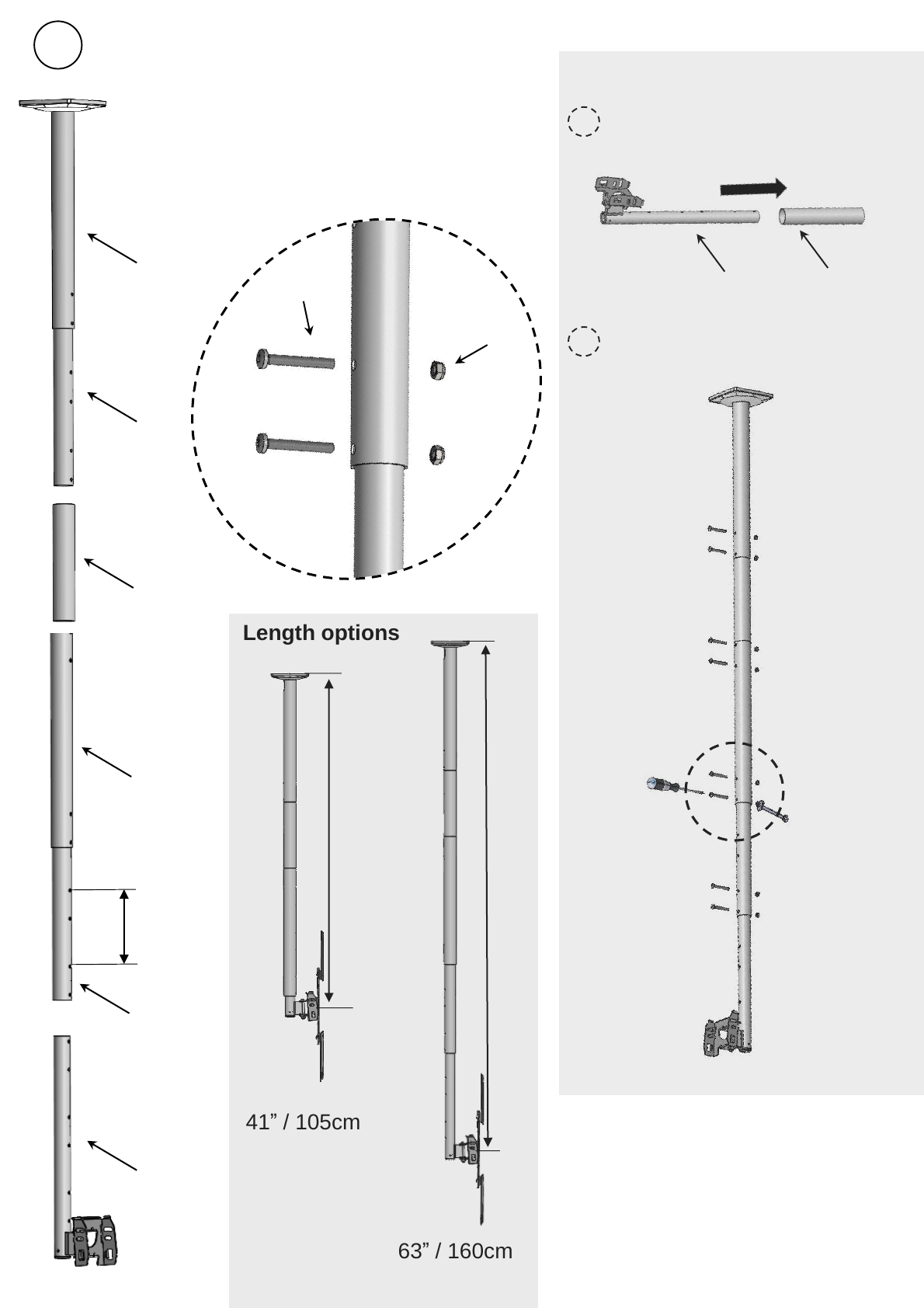 Length options

41” / 105cm

63” / 160cm