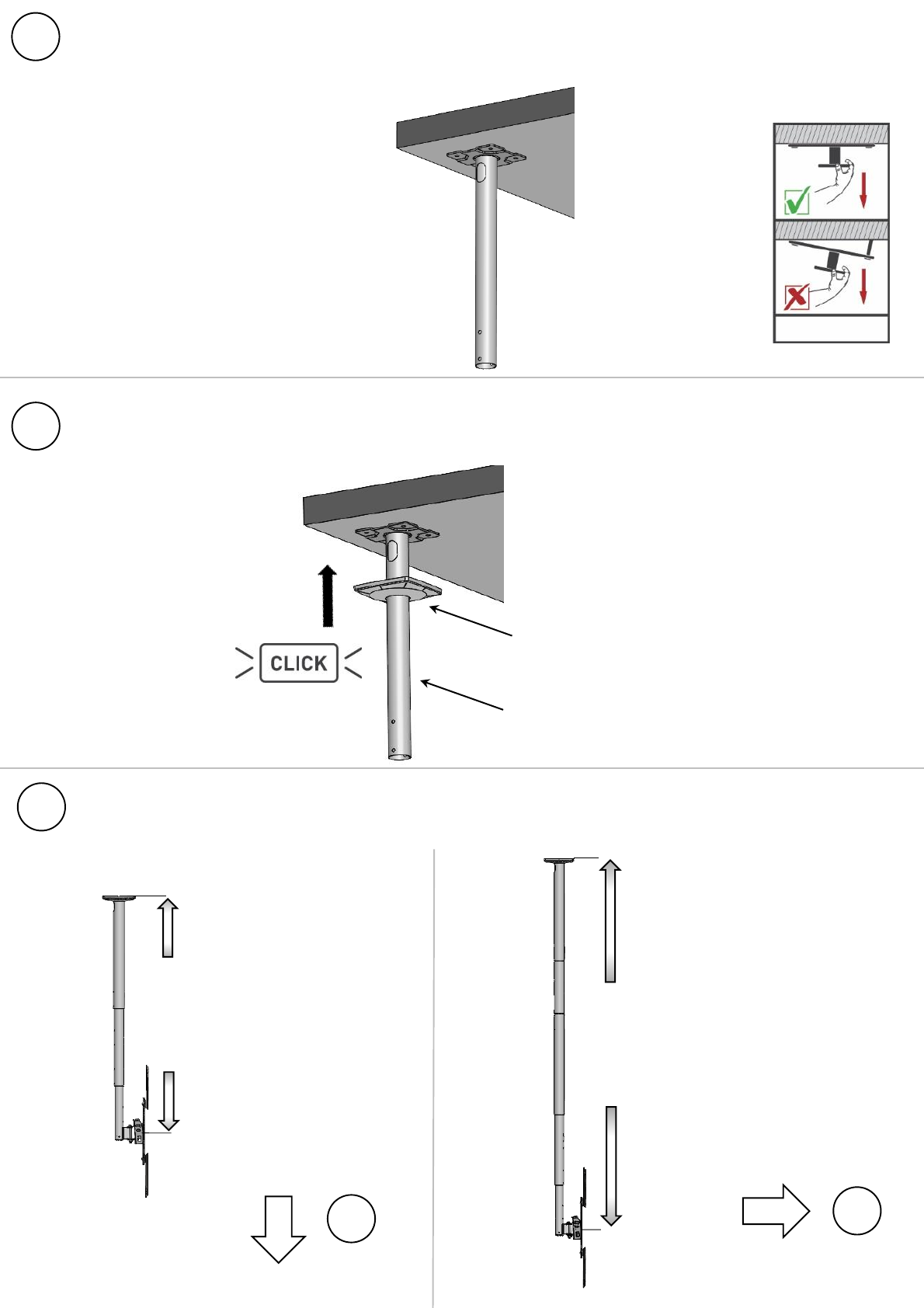 CLICK