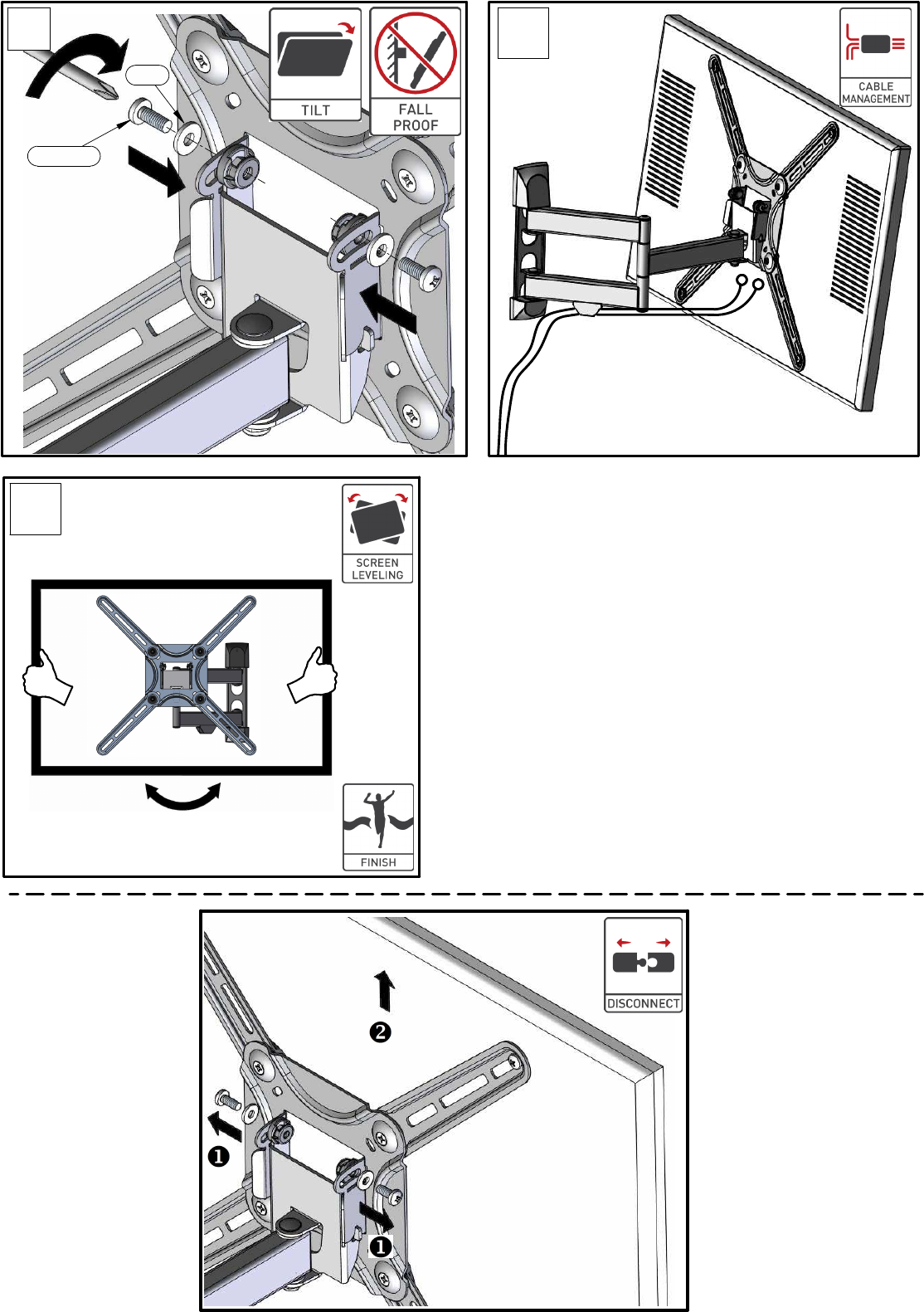 TILT

FALL PROOF

CABLE MANAGEMENT

SCREEN LEVELING

FINISH

DISCONNECT

❷

❶

❶