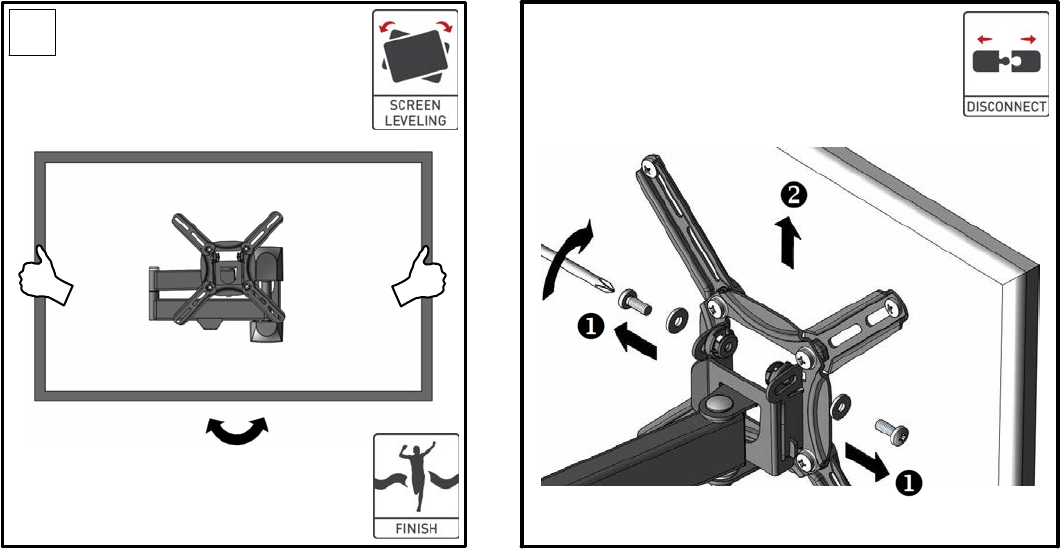 SCREEN LEVELING

FINISH

DISCONNECT

❷

❶

❶