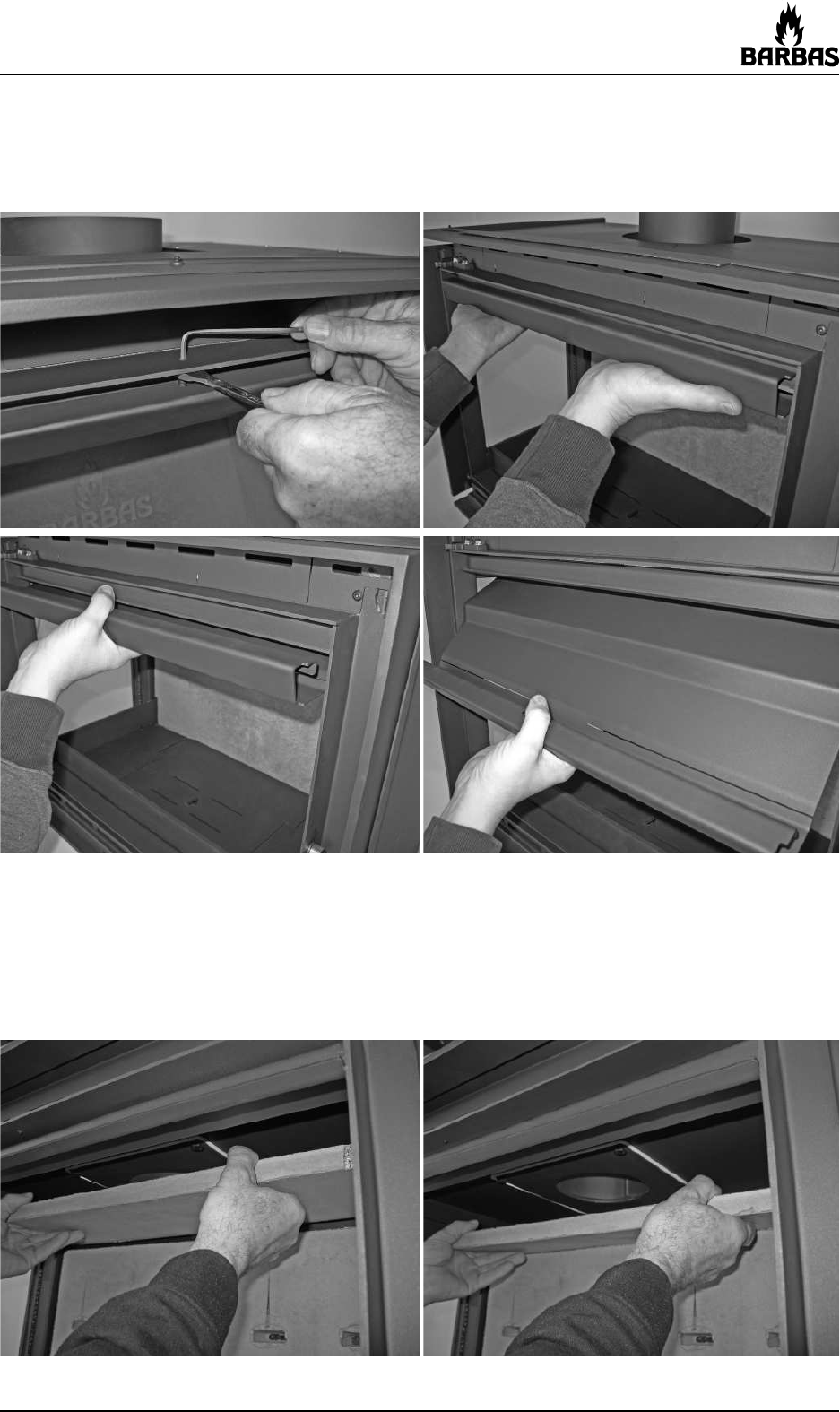 BARBAS

BARBAS