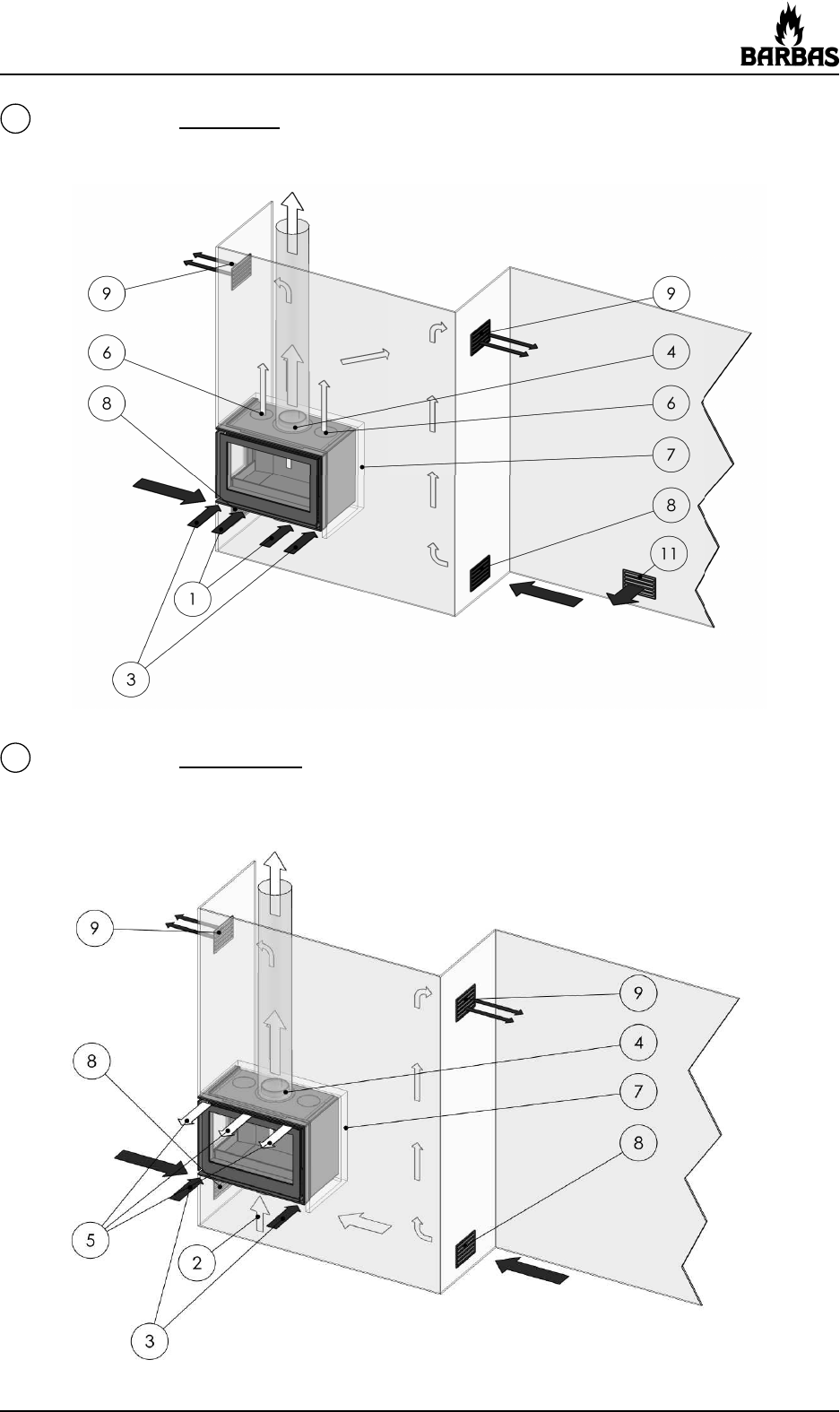 BARBAS

9
9
6
4
8
6
7
8
11
1
3

9
9
4
8
7
8
5
2
3