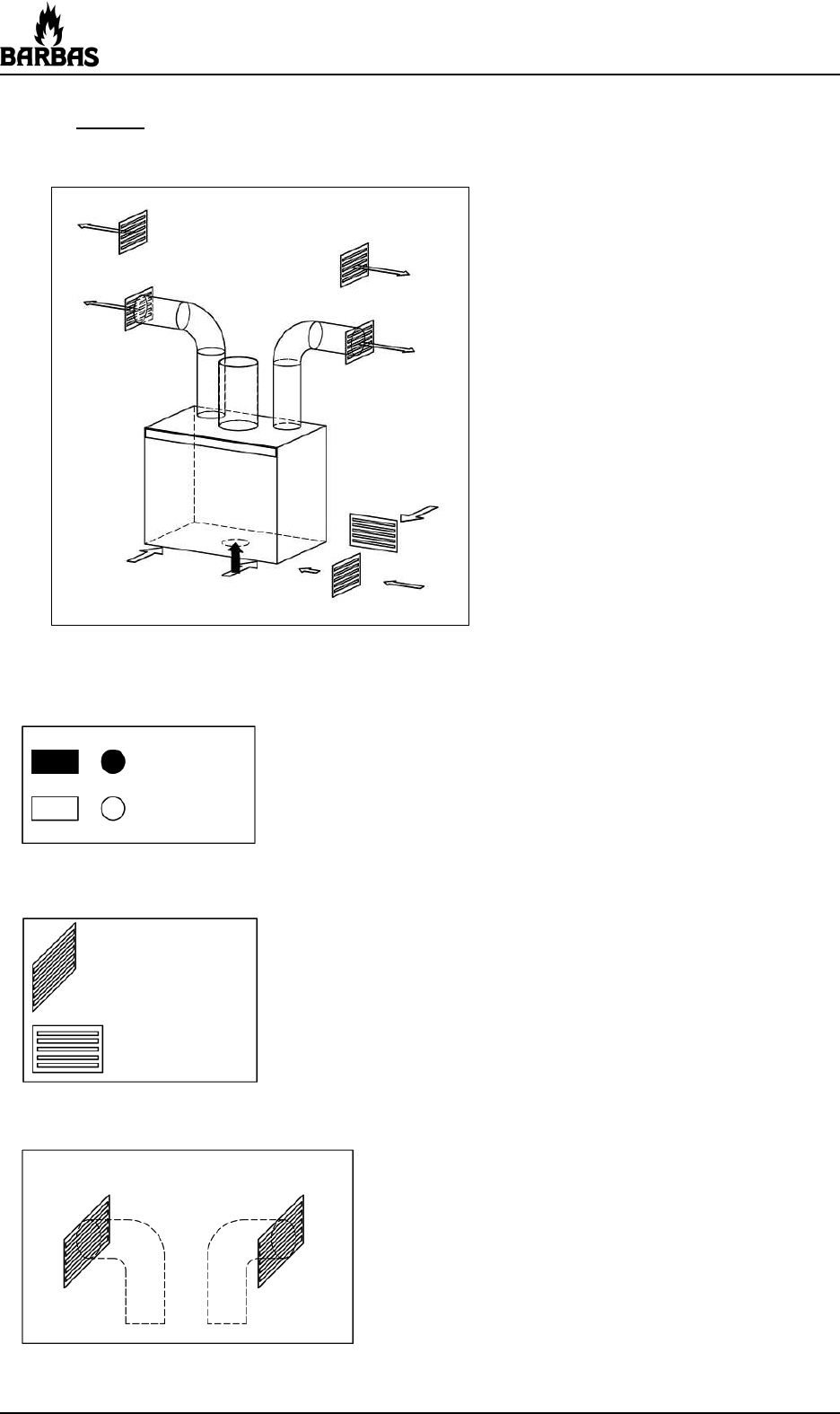 BARBAS