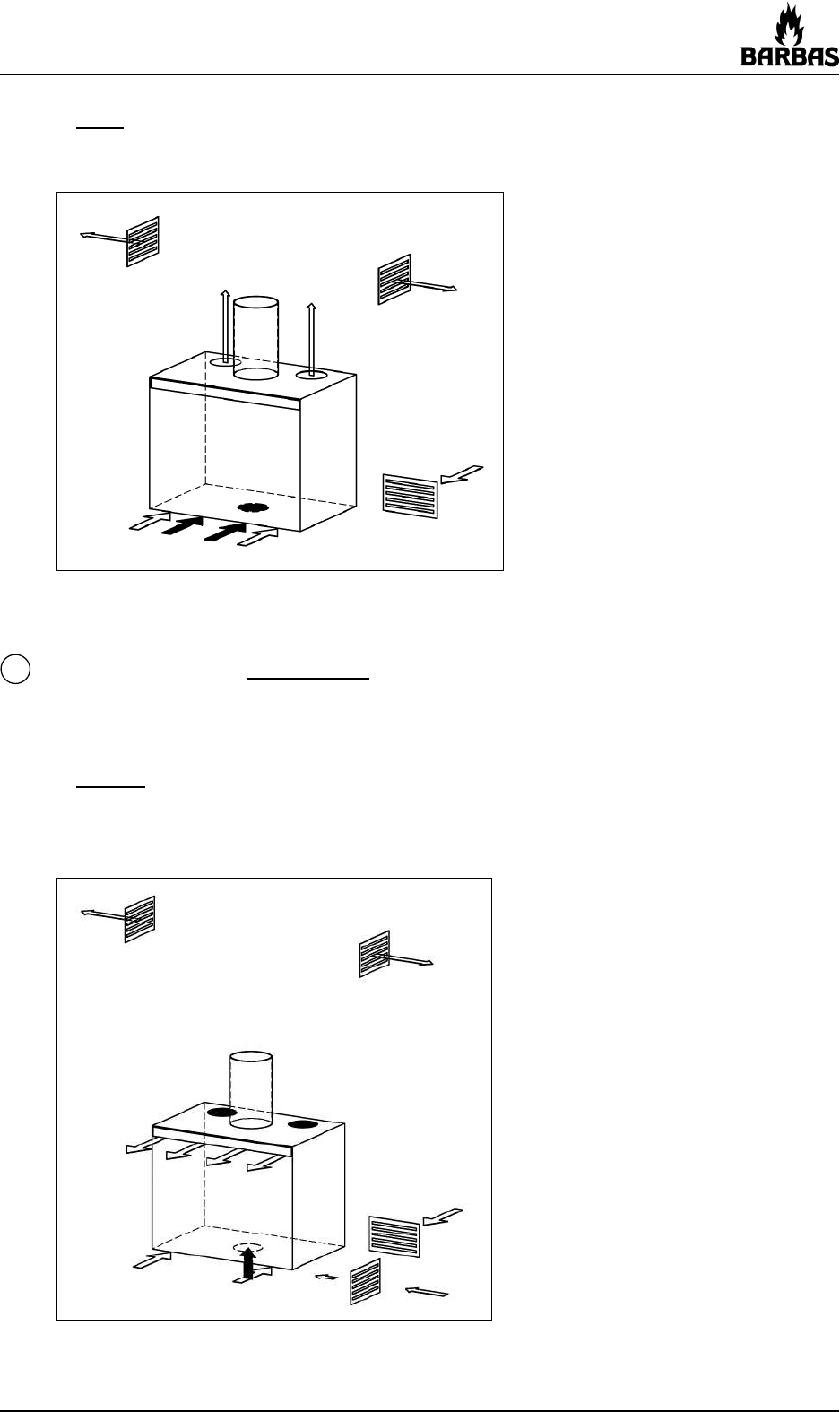 BARBAS