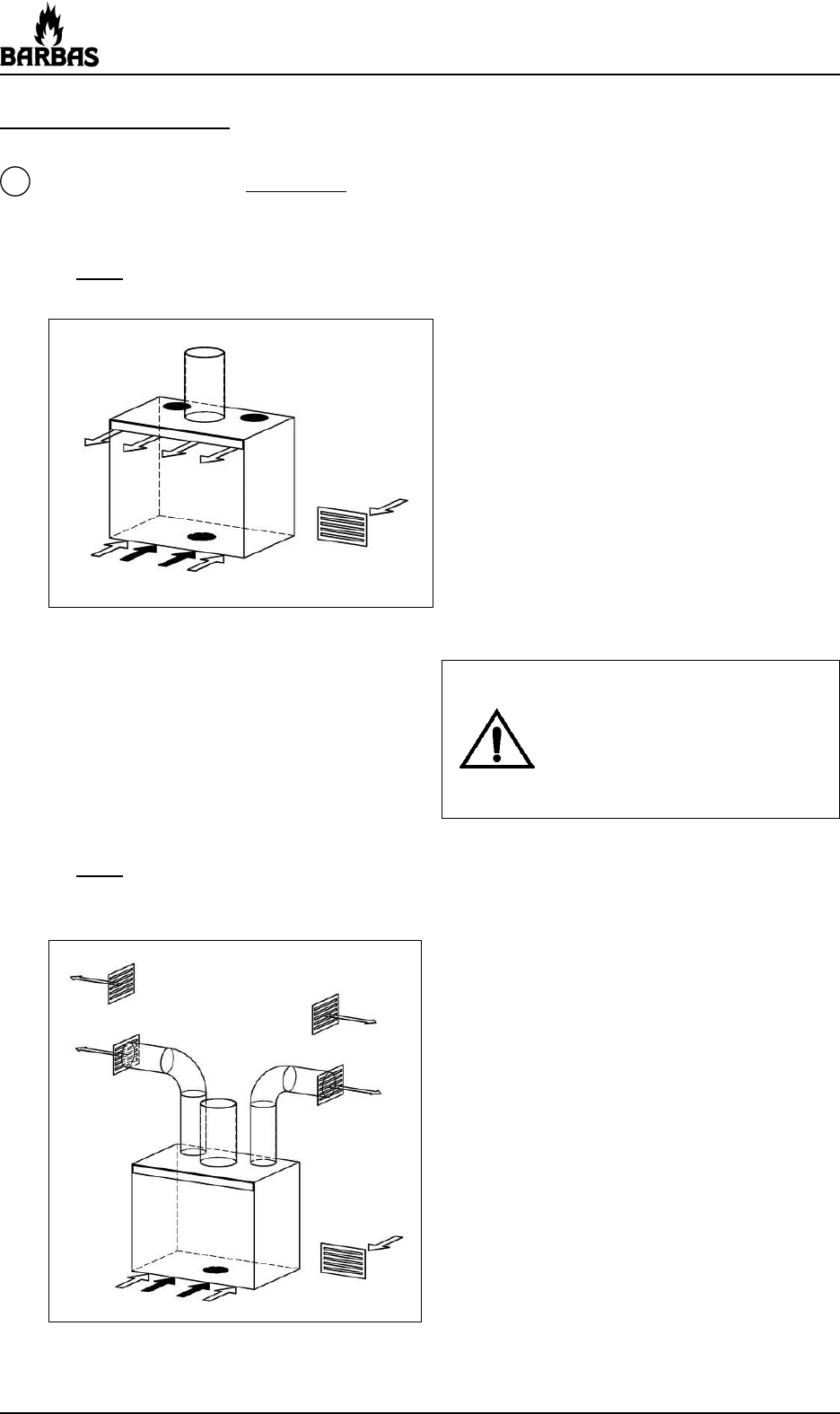 BARBAS