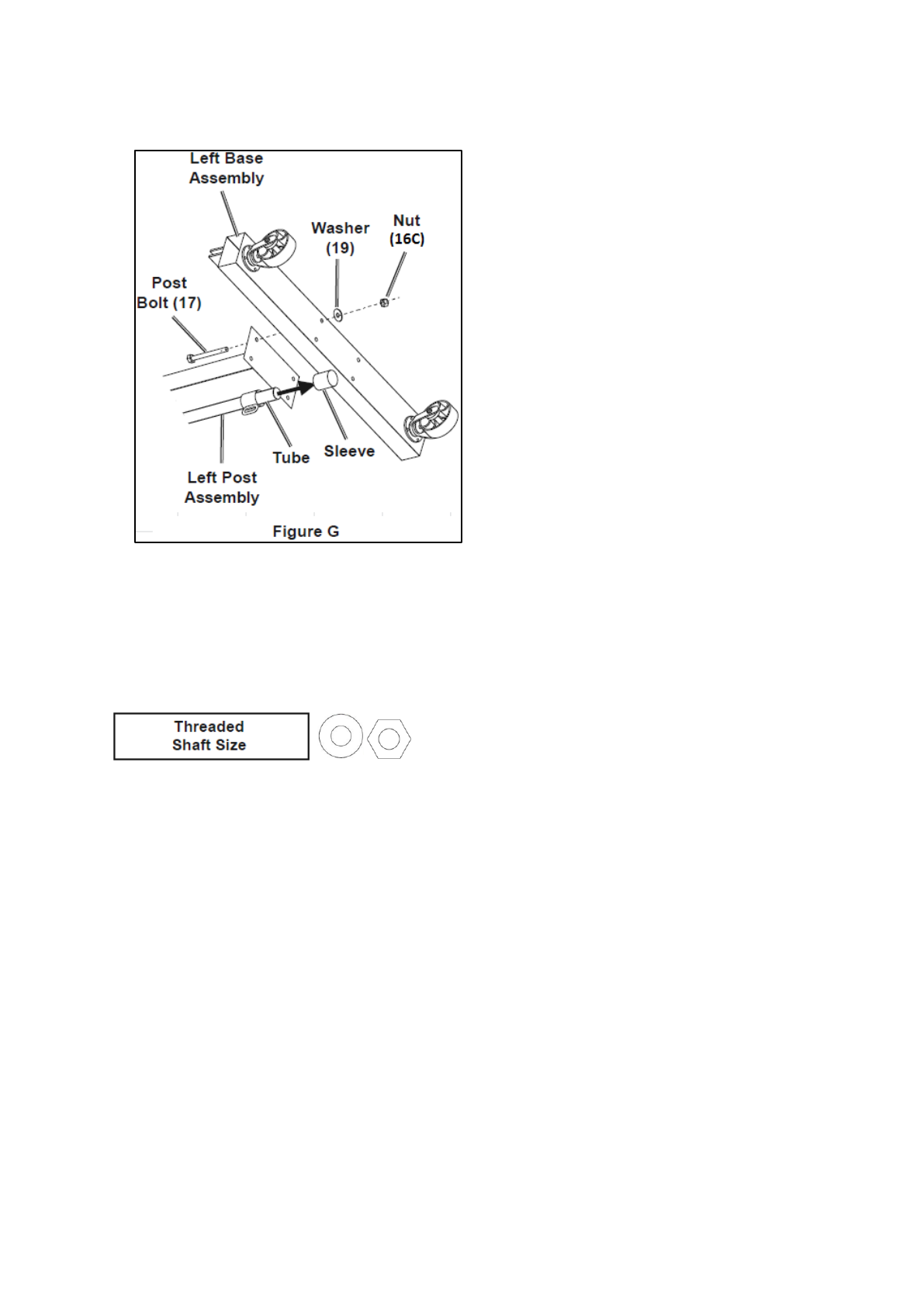 Left Base Assembly

Washer (19)

Nut (16C)

Post Bolt (17)

Tube

Sleeve

Left Post Assembly

Figure G

Threaded Shaft Size