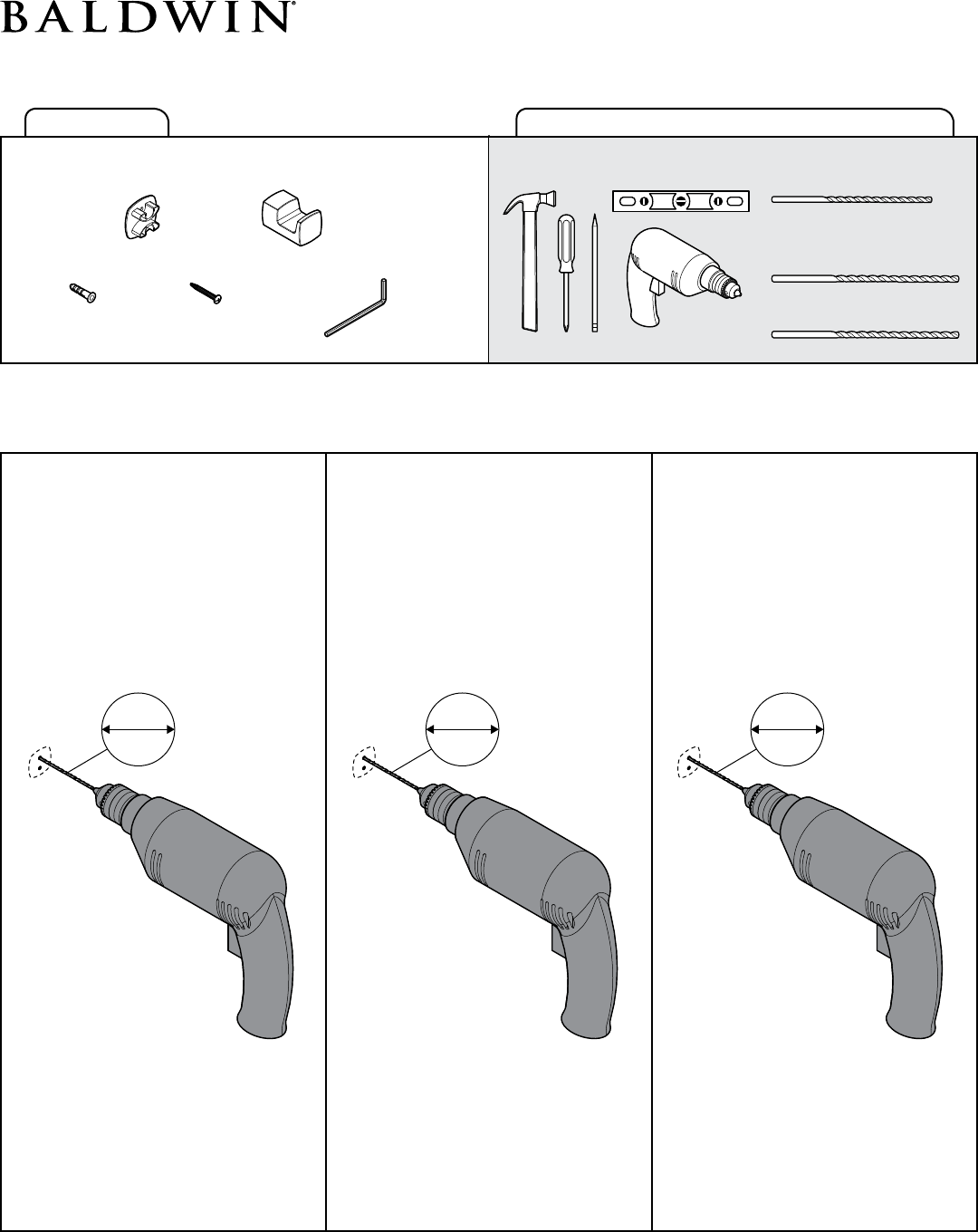 BALDWIN®