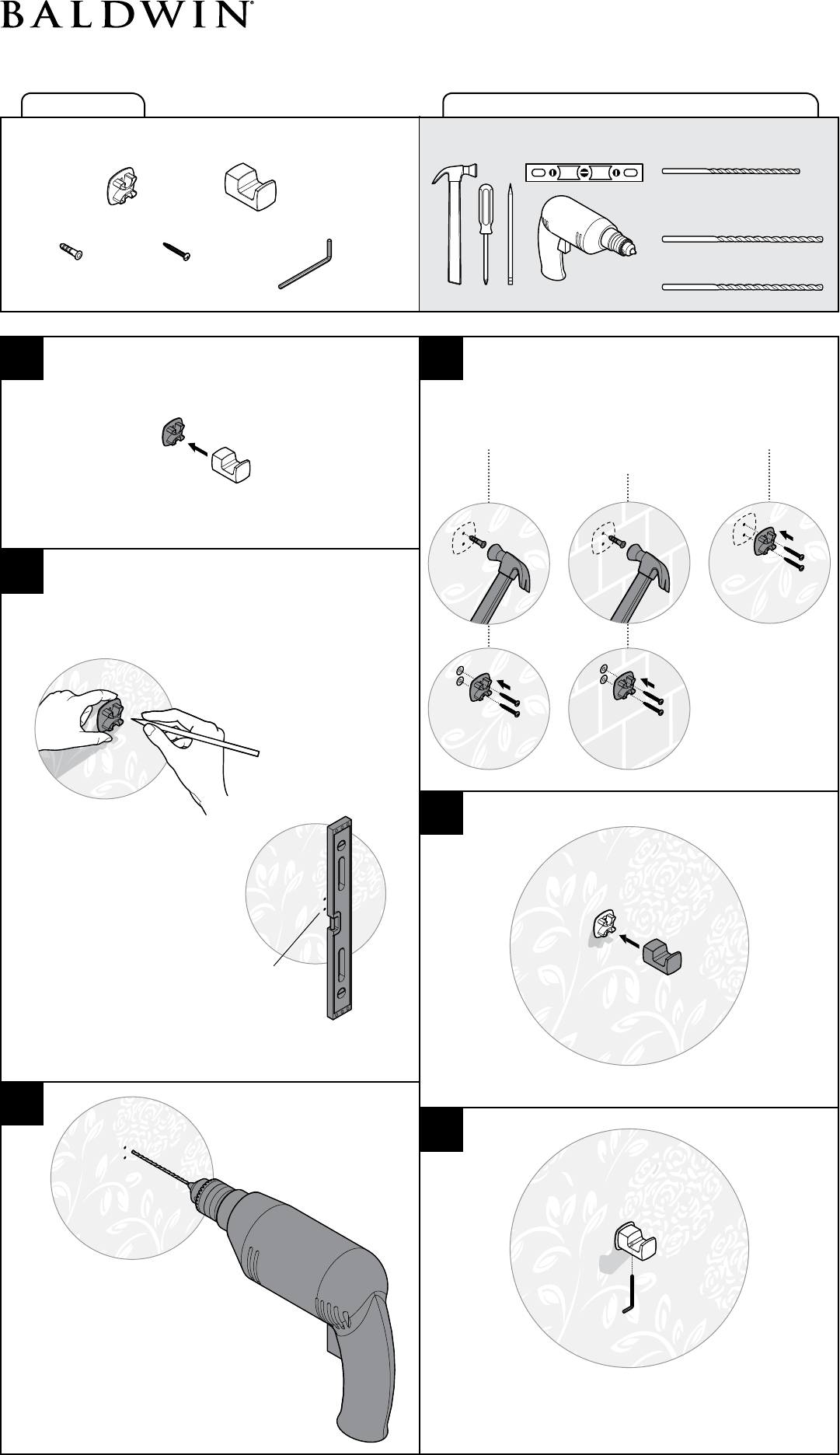 BALDWIN®