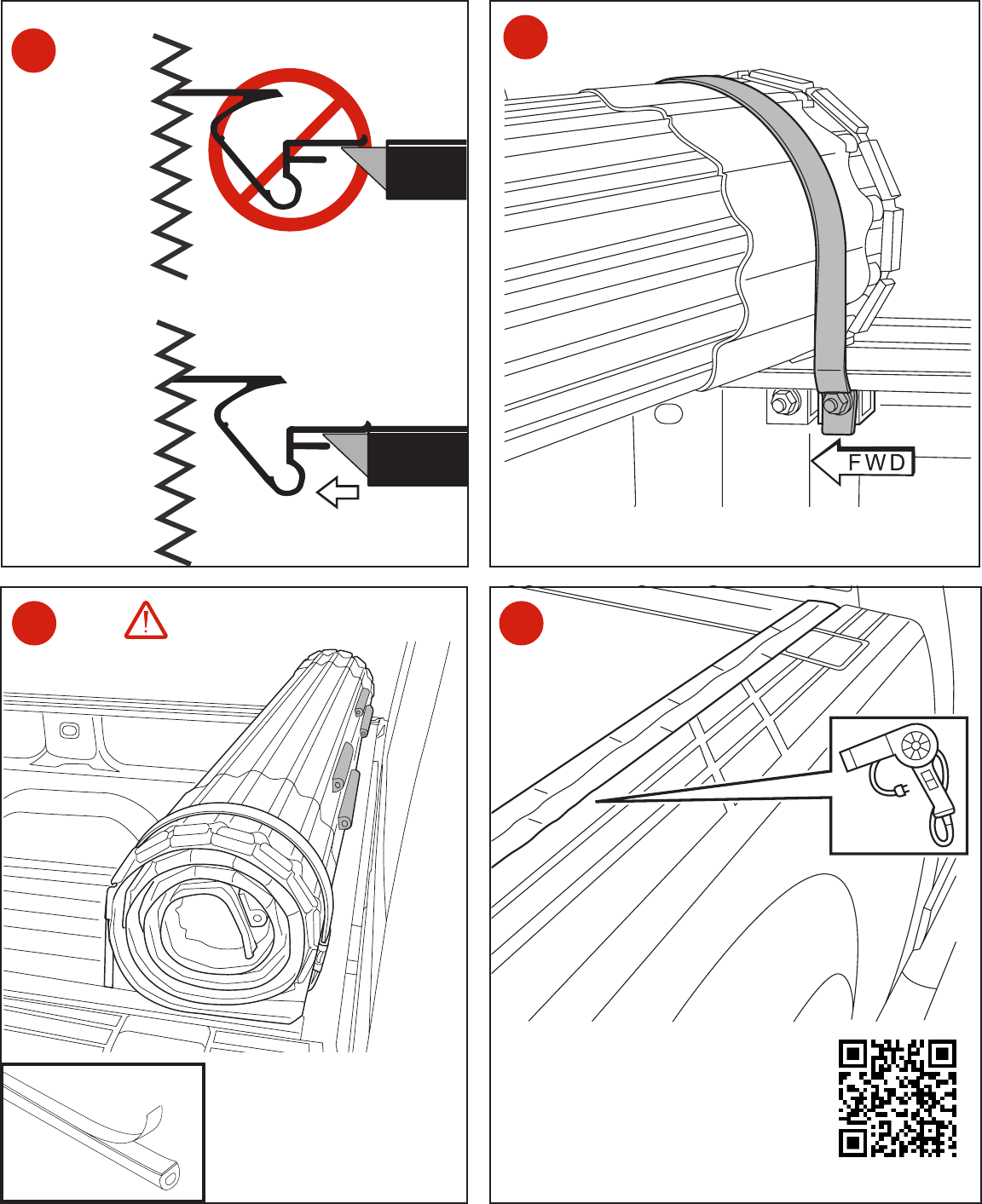 FWD