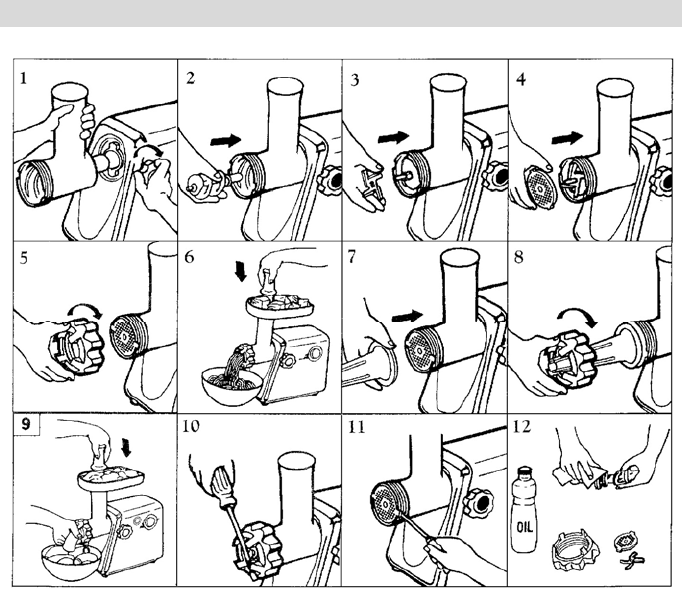 1
2
3
4
5
6
7
8
9
10
11
12
OIL