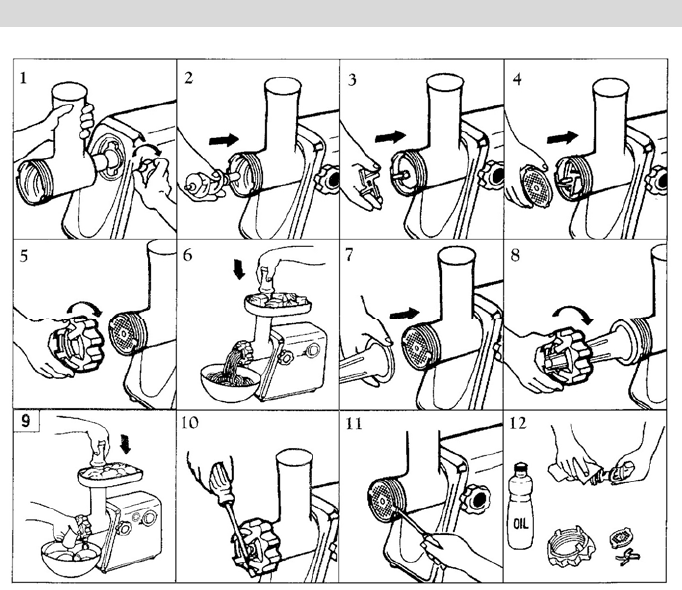 1
2
3
4
5
6
7
8
9
10
11
12
OIL