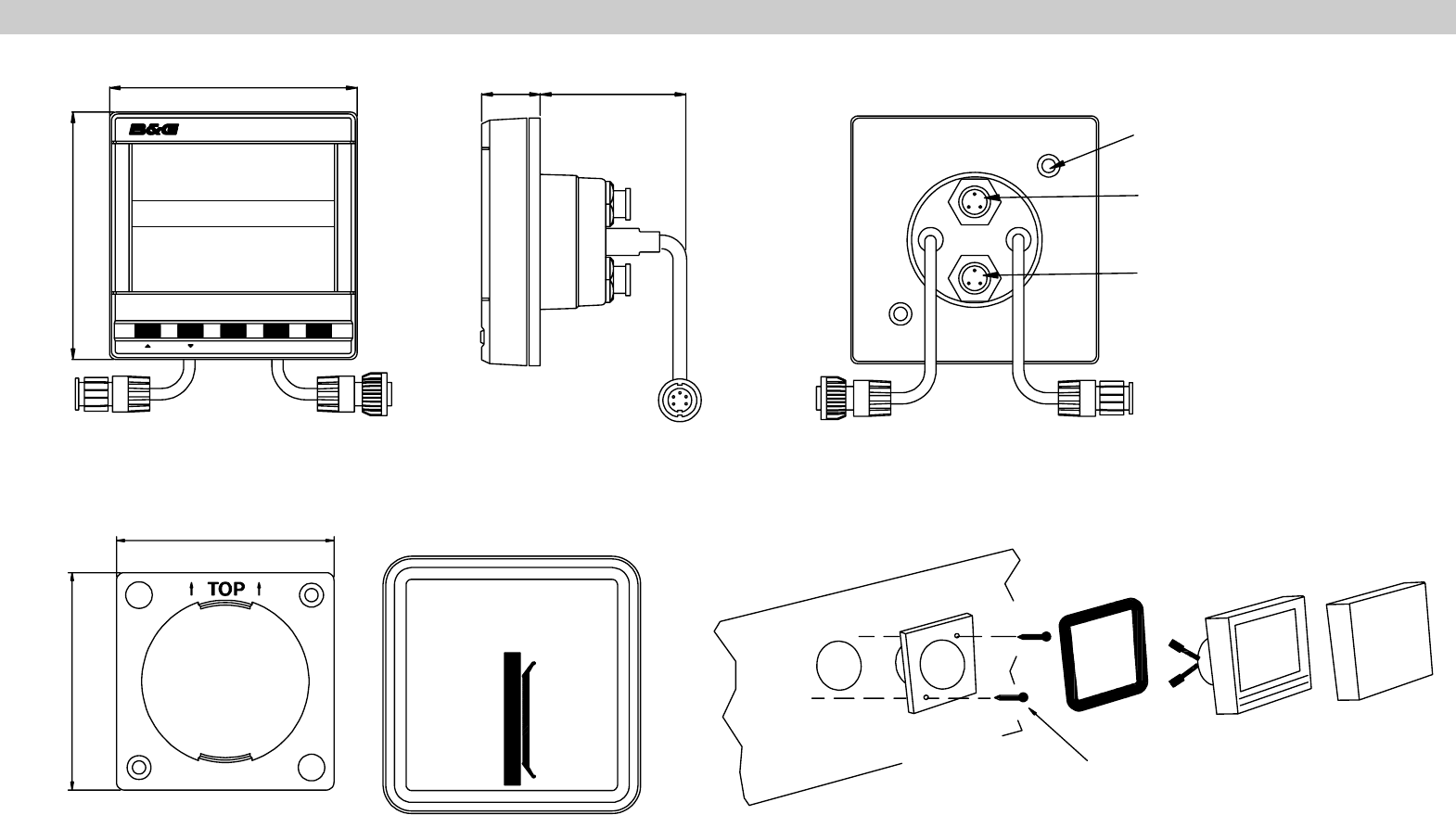 B&G

TOP