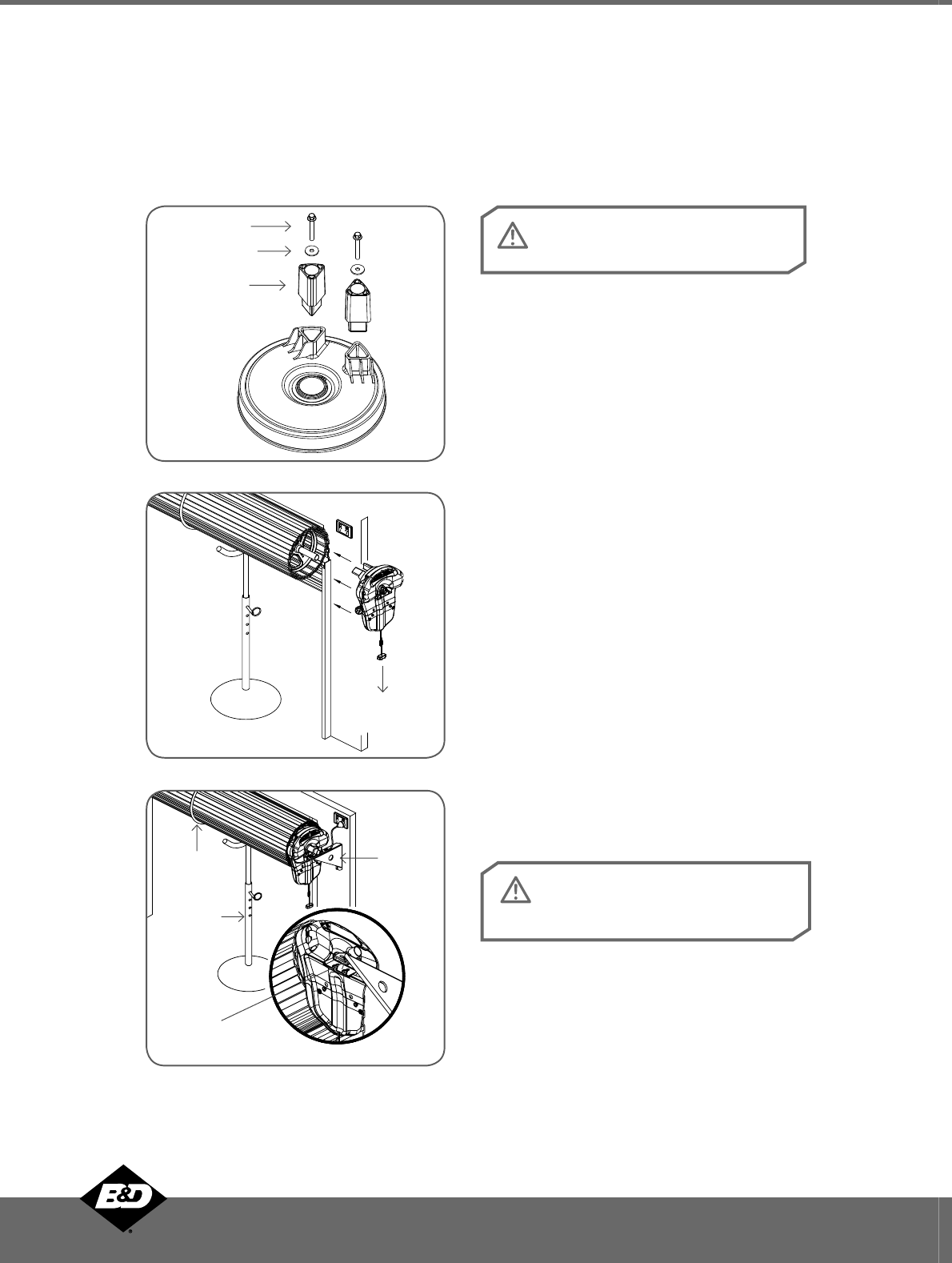 B&D