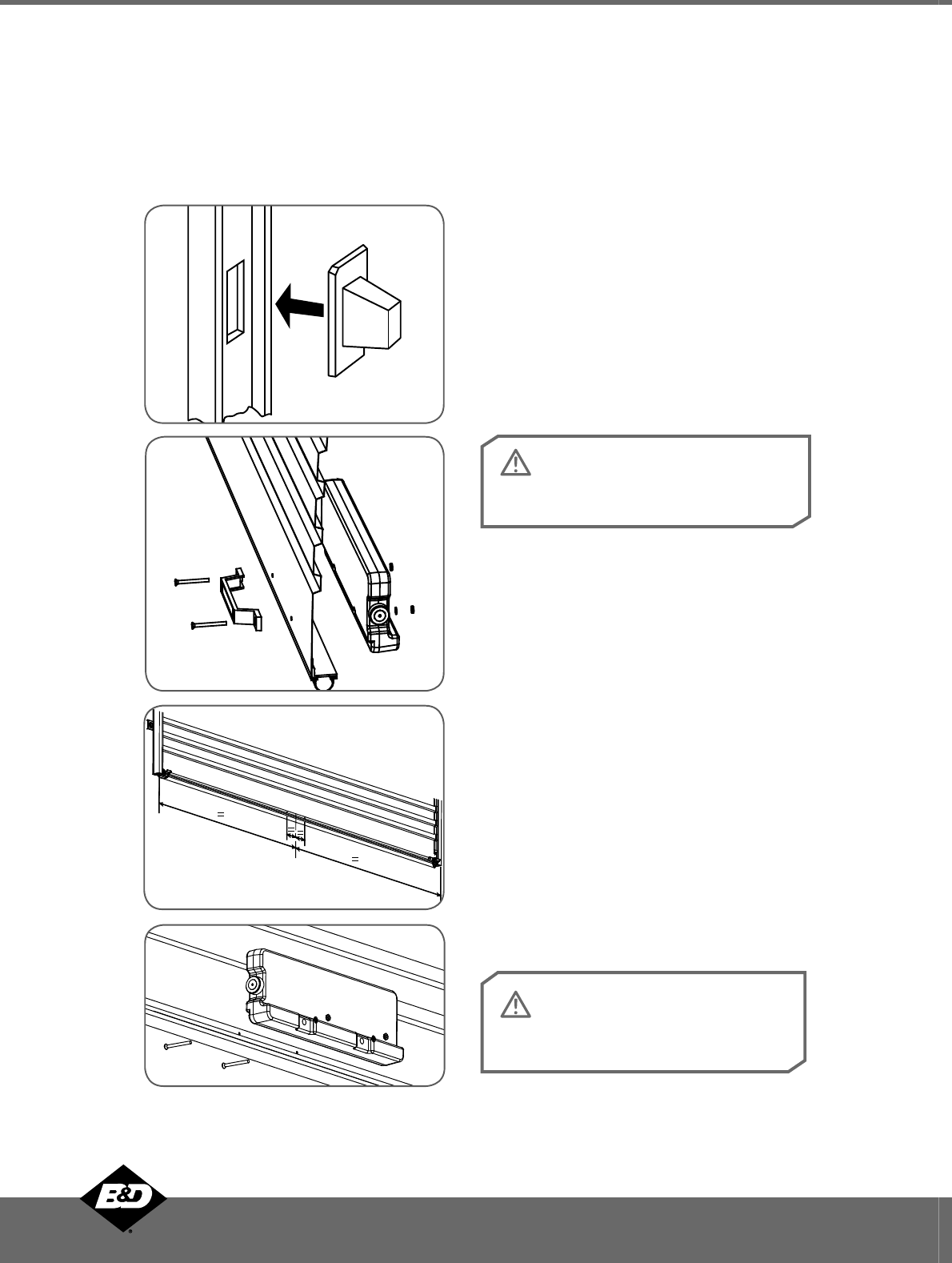 =

=

=

=

B&D