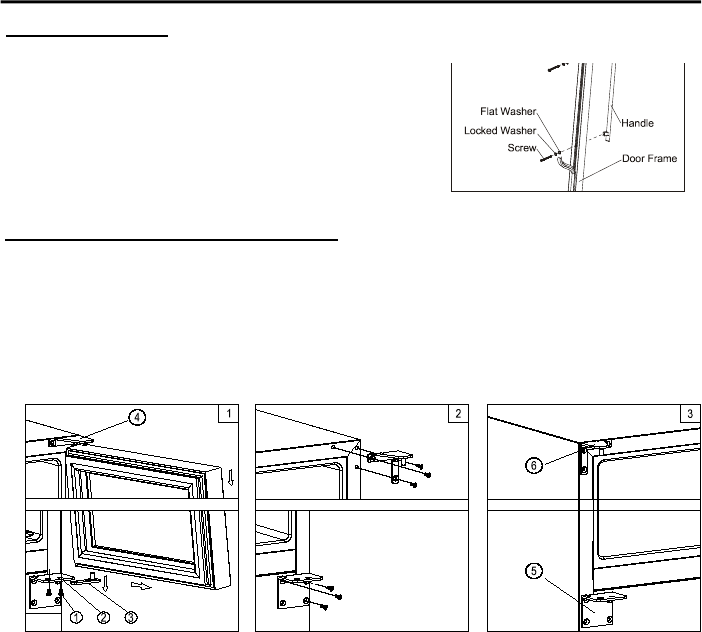 Flat Washer
Locked Washer
Screw
Handle
Door Frame

1
4
1
2
3

2

3
6
5