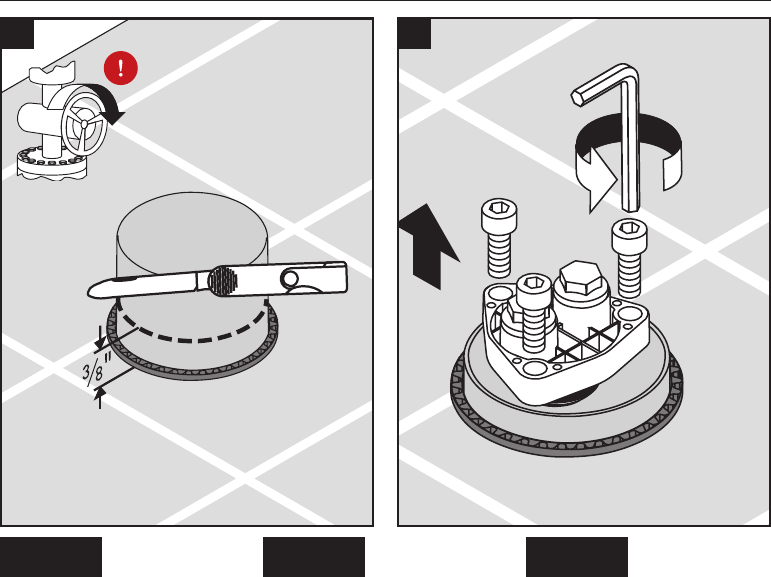 !

3/8"