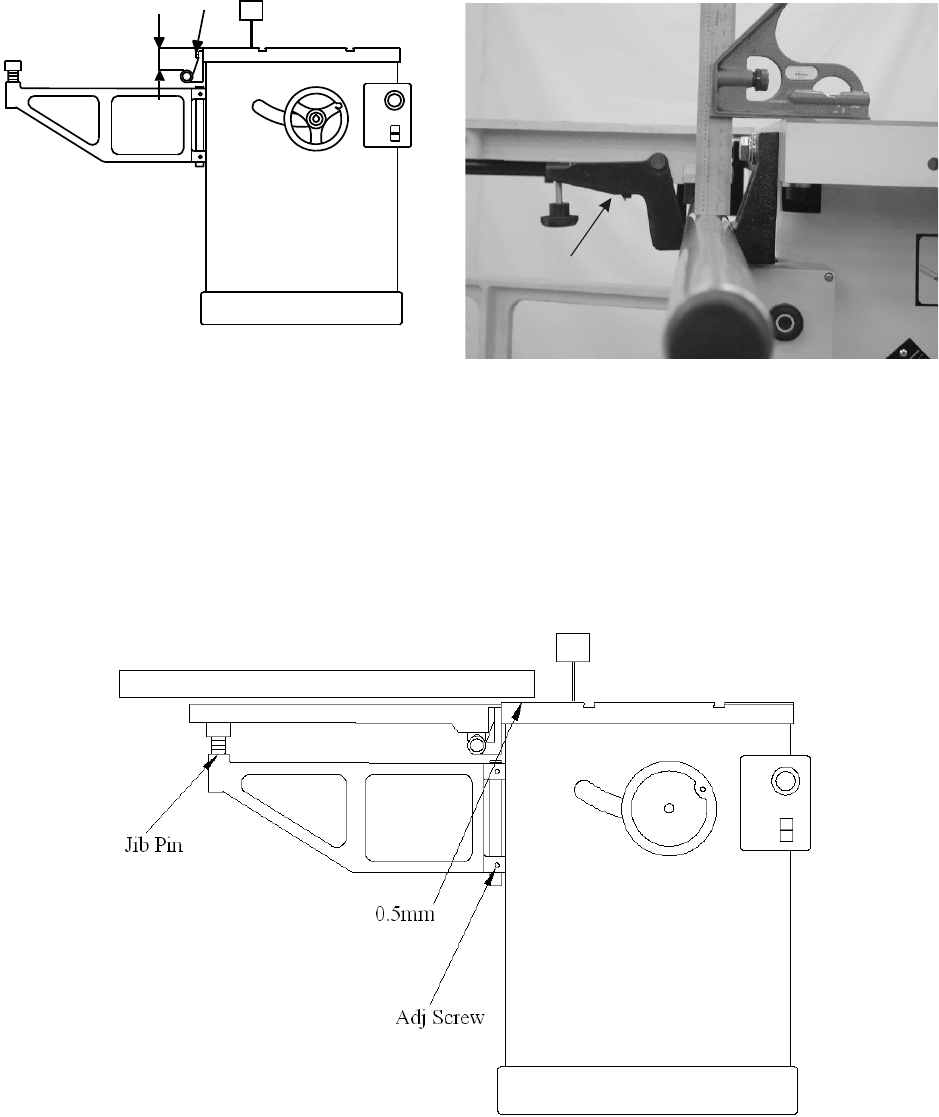 Jib Pin

0.5mm

Adj Screw