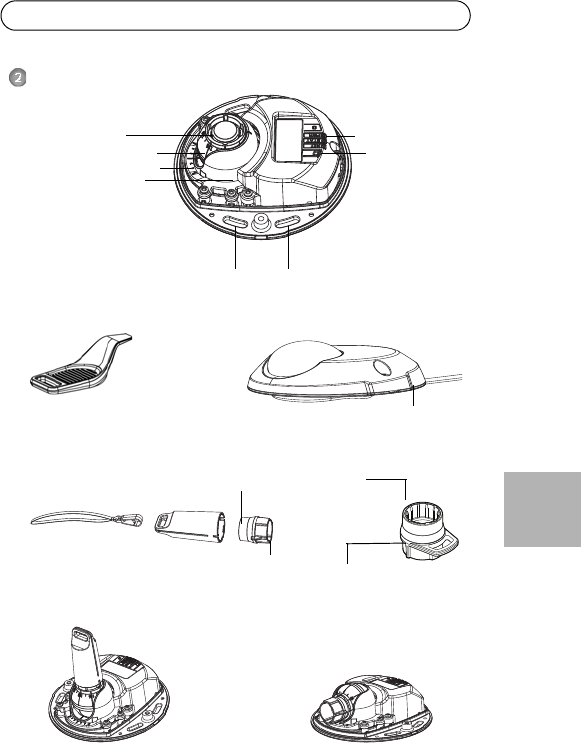 2