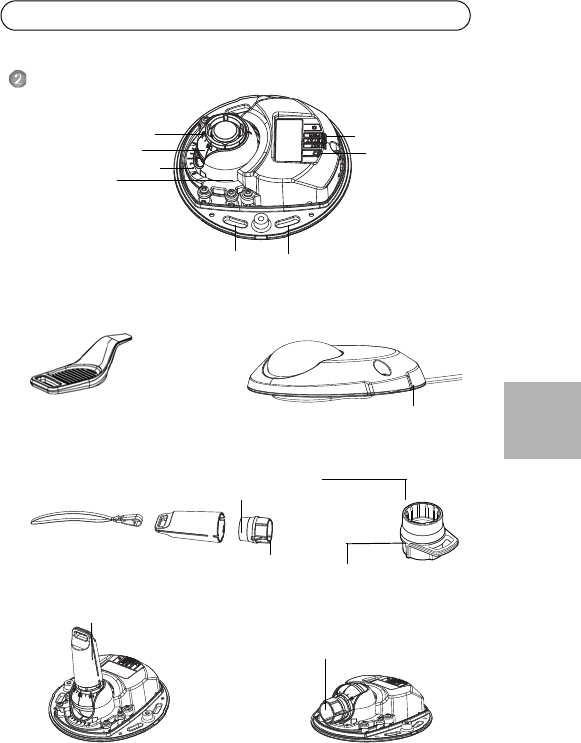 2