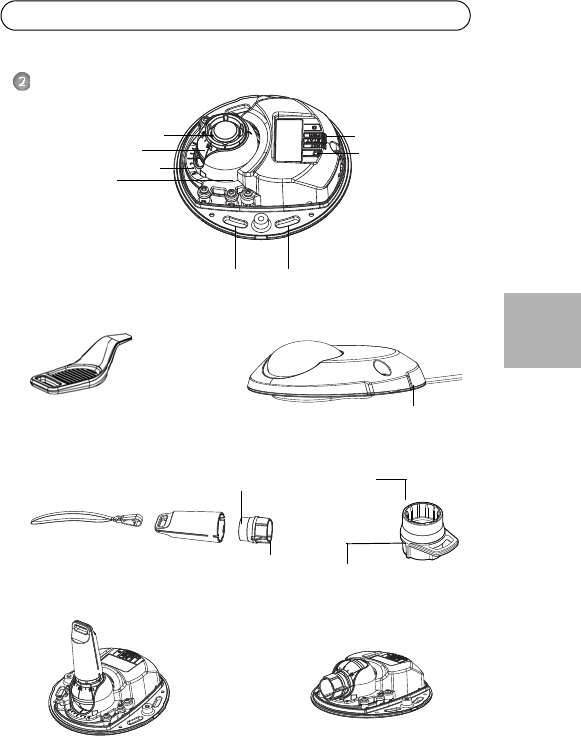 2