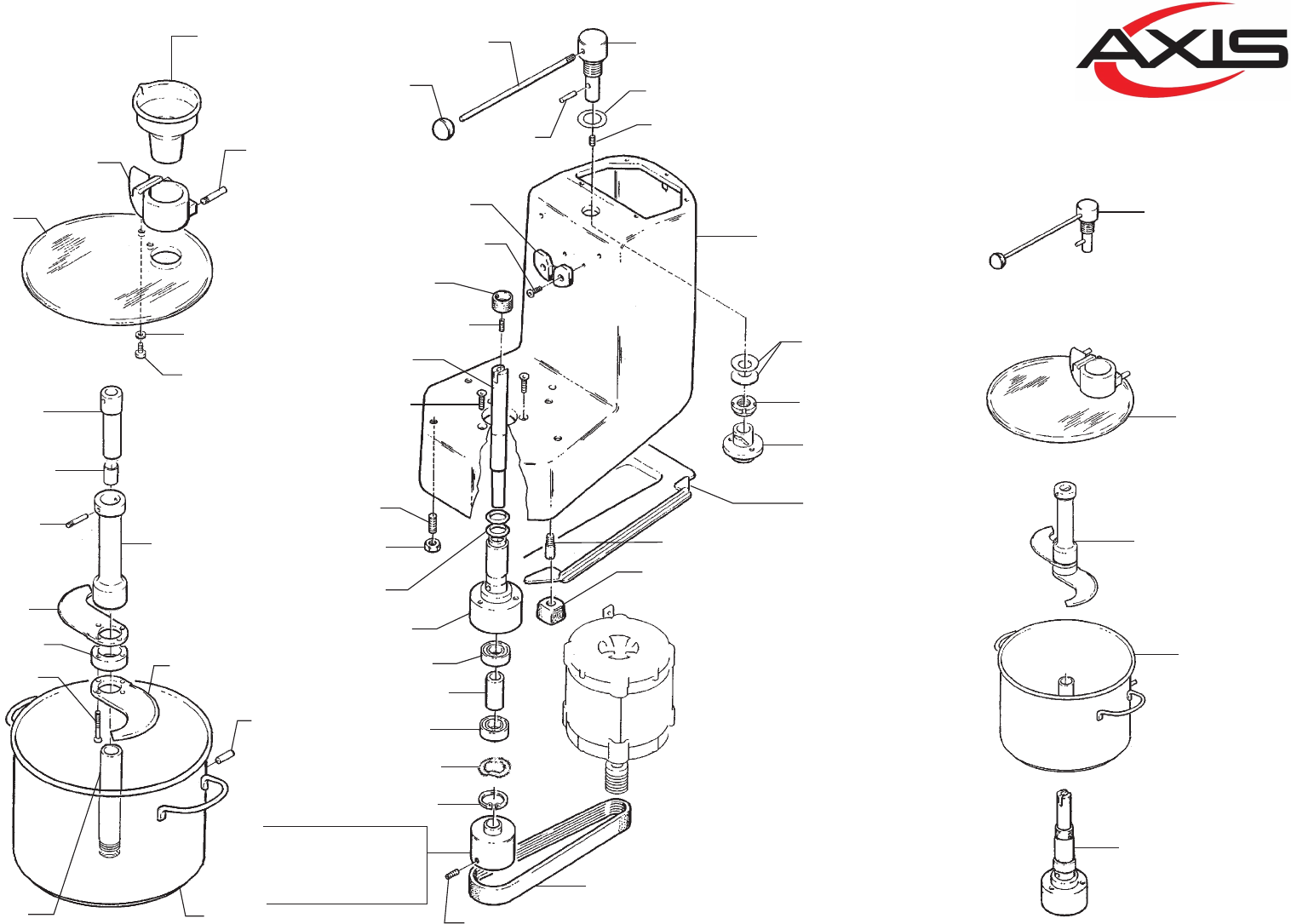 AXIS