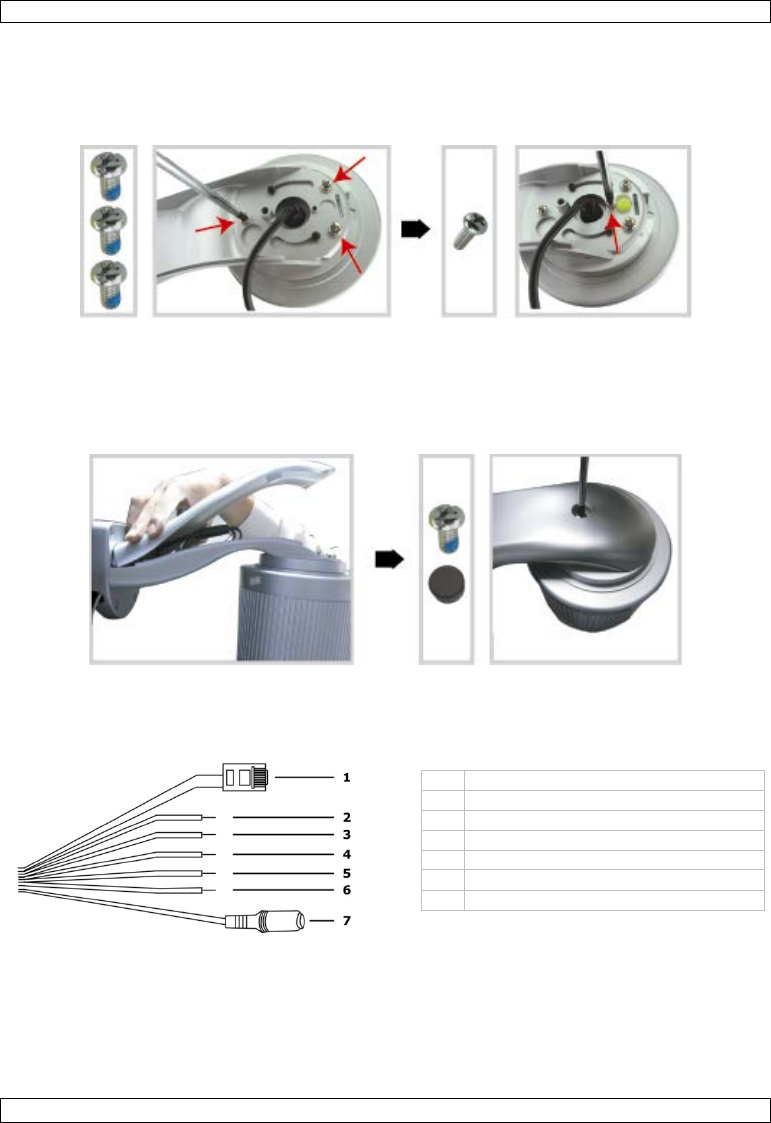 1

2

3

4

5

6

7