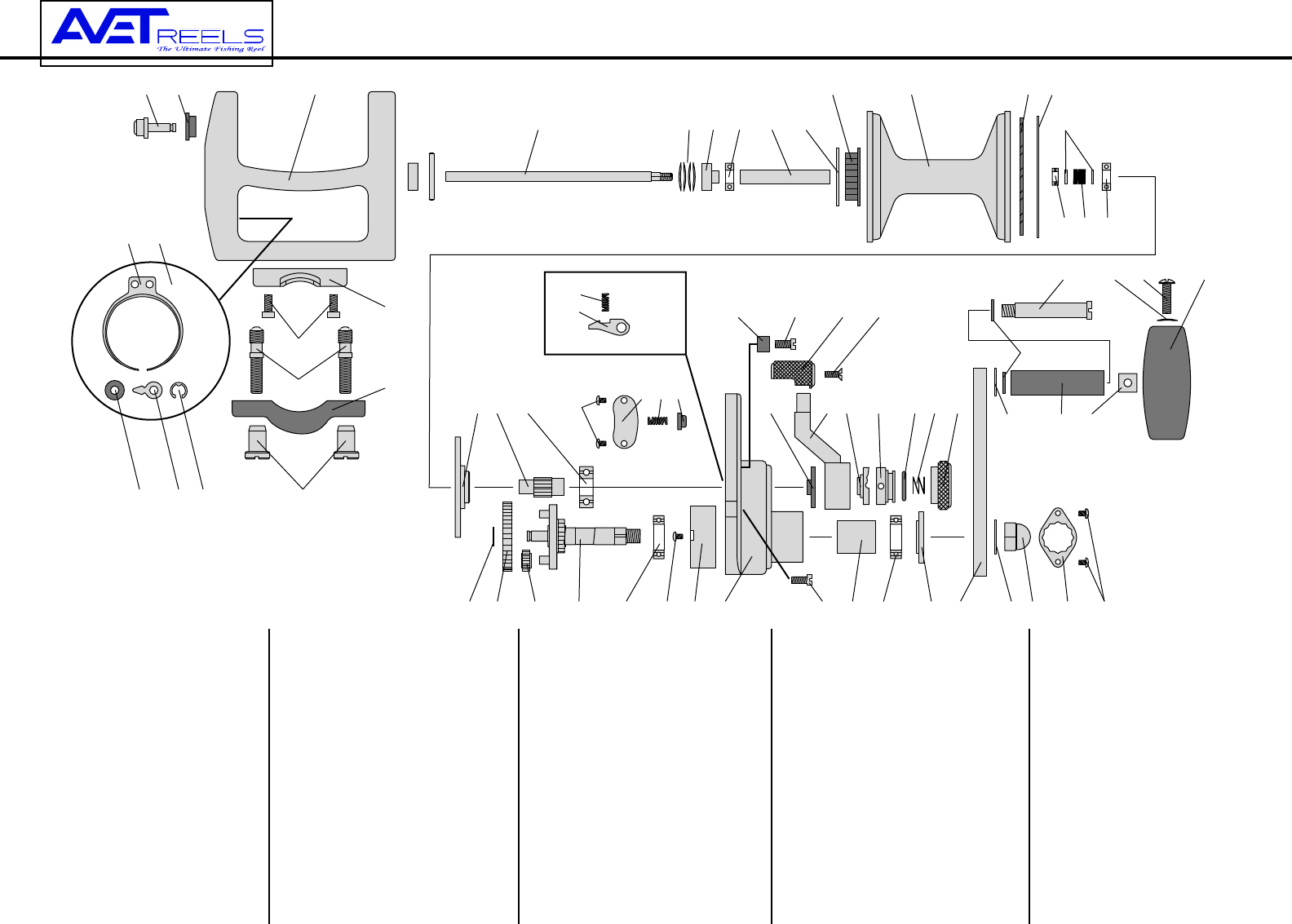 AVET REELS
The Ultimate Fishing Reel