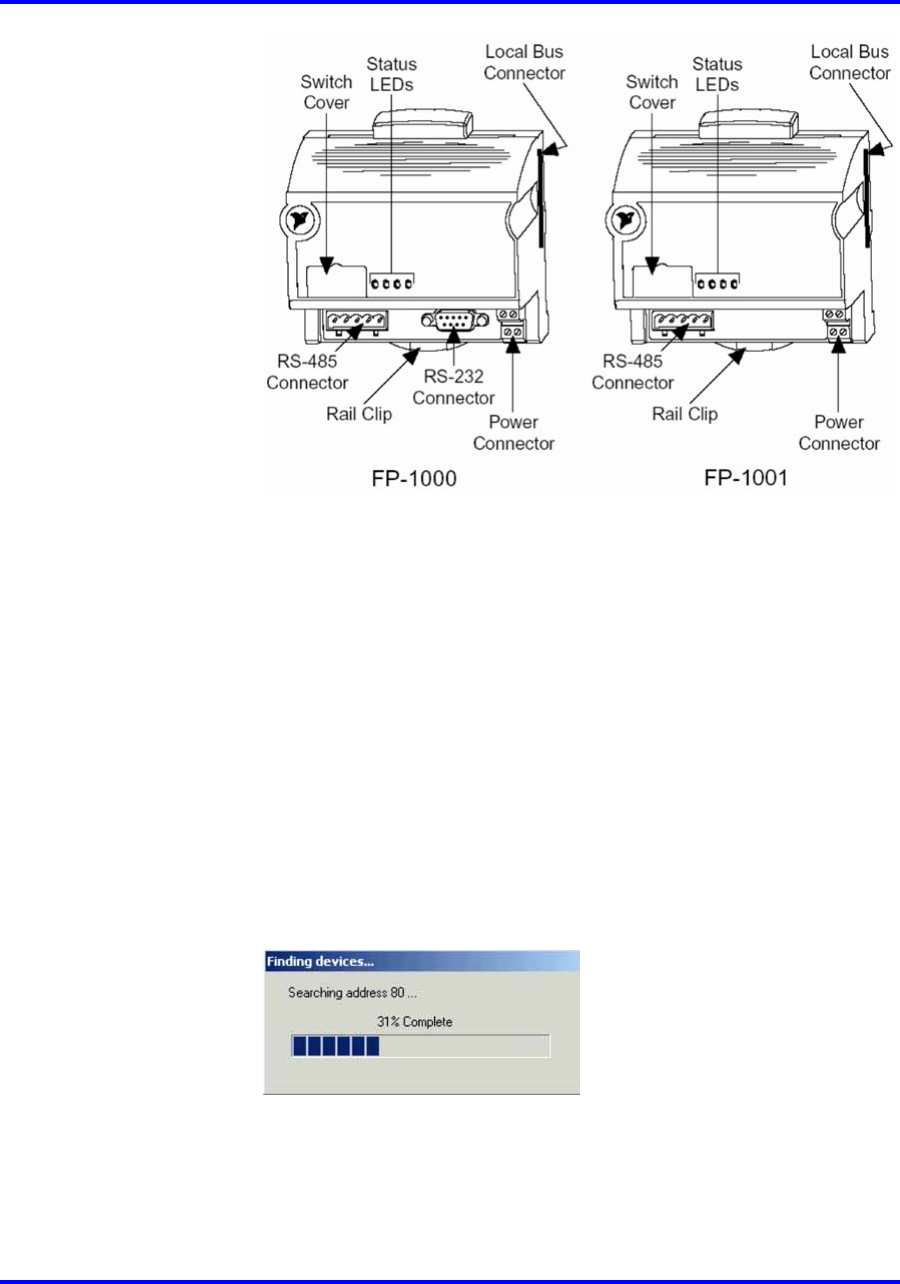 Switch Cover
Status LEDs
Local Bus Connector
RS-485 Connector
Rail Clip
RS-232 Connector
Power Connector
FP-1000

Switch Cover
Status LEDs
Local Bus Connector
RS-485 Connector
Rail Clip
Power Connector
FP-1001

Finding devices...
Searching address 80 ...
31% Complete