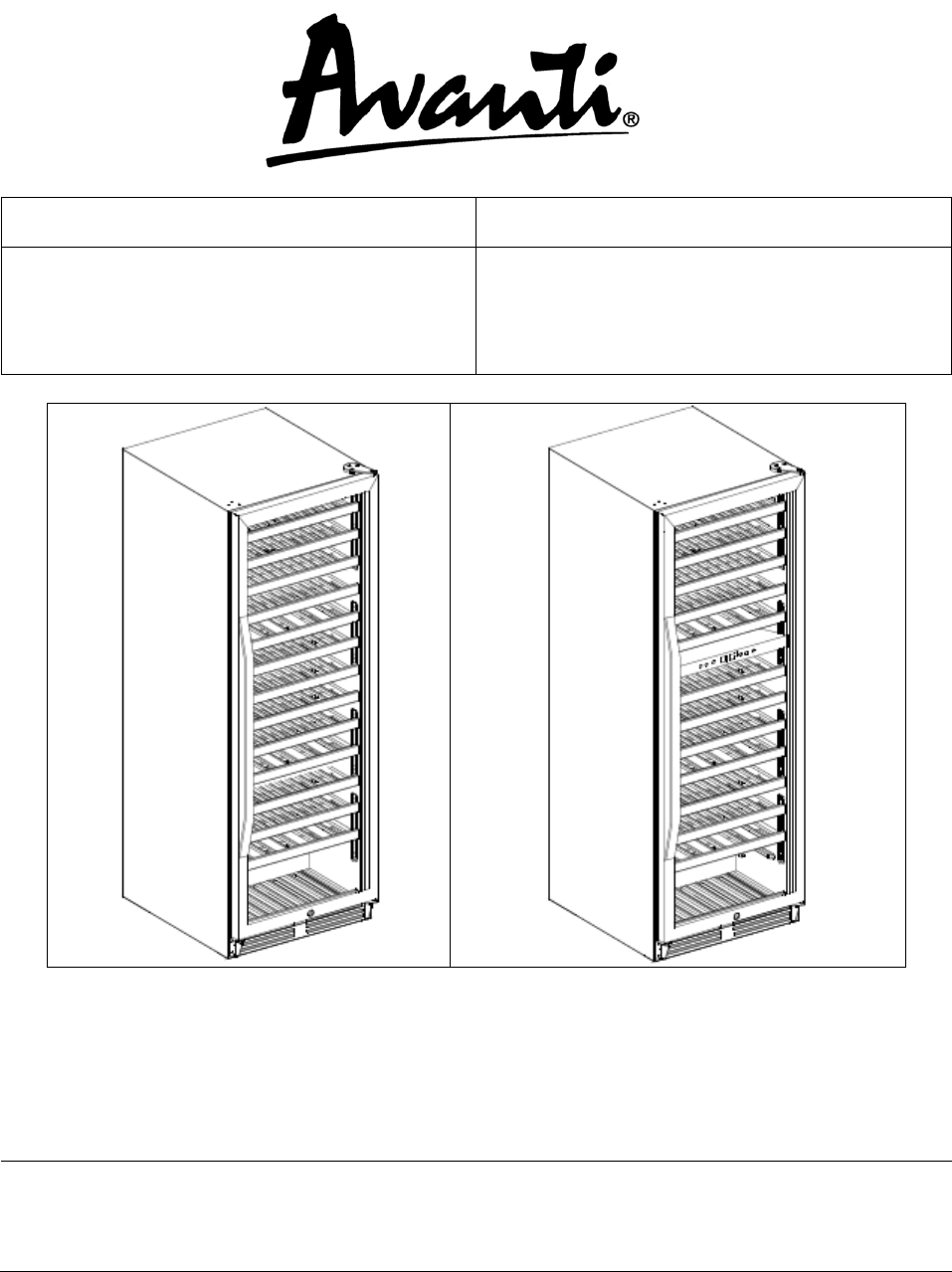 Avanti®