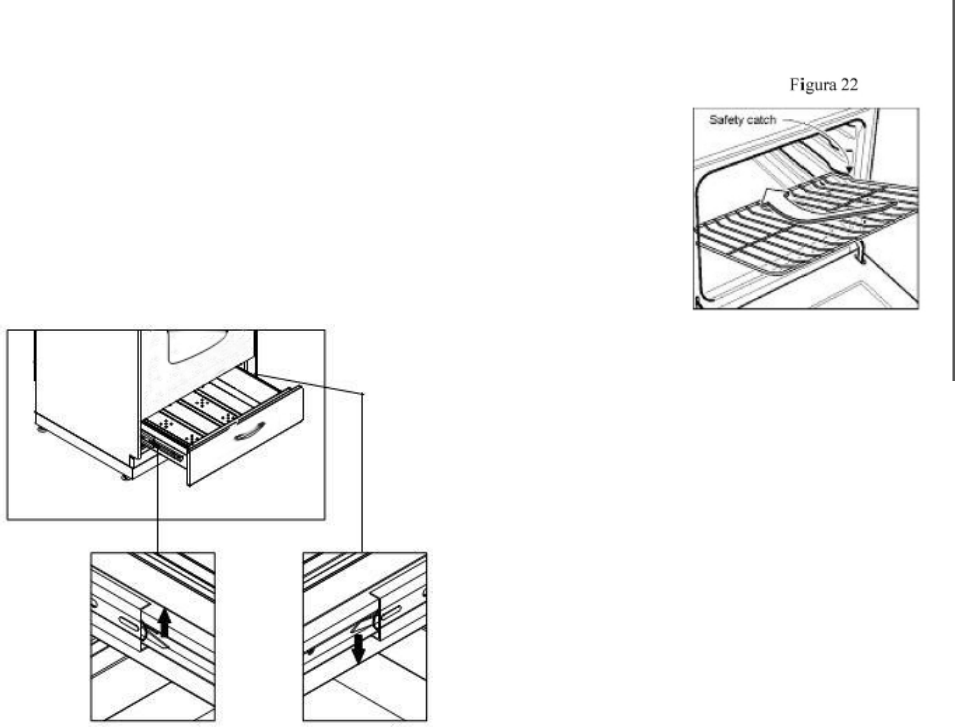 Figura 22

Safety catch