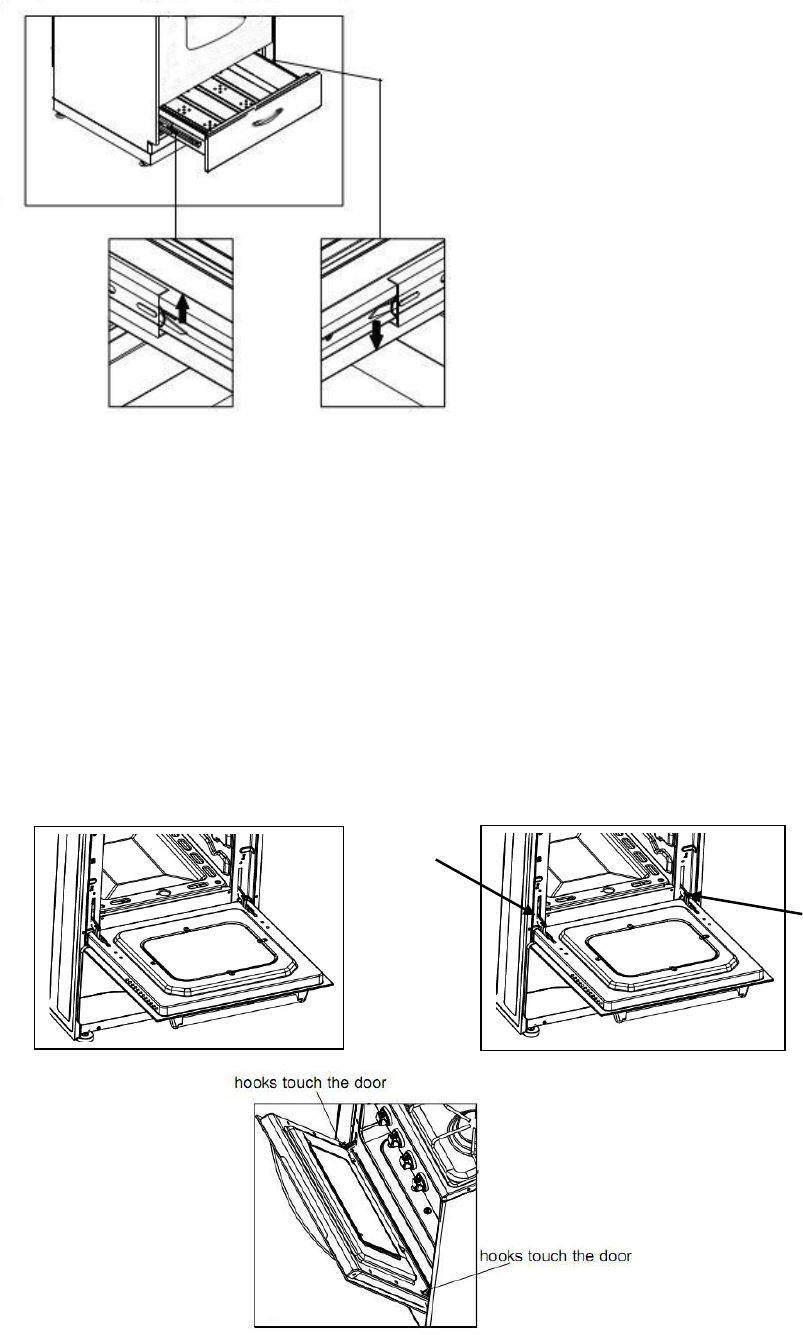 hooks touch the door

hooks touch the door